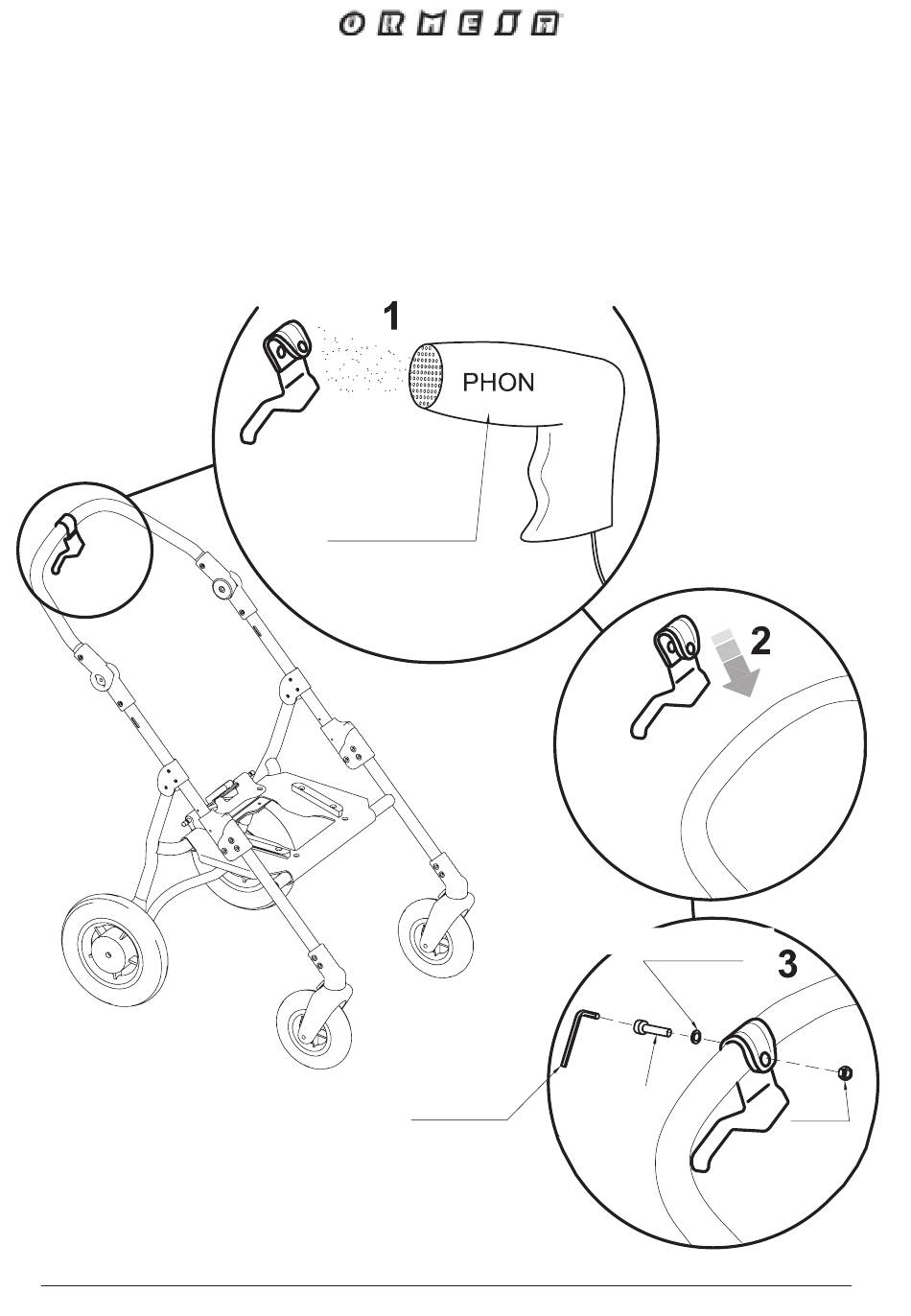 ORMESA

1

PHON

2

3