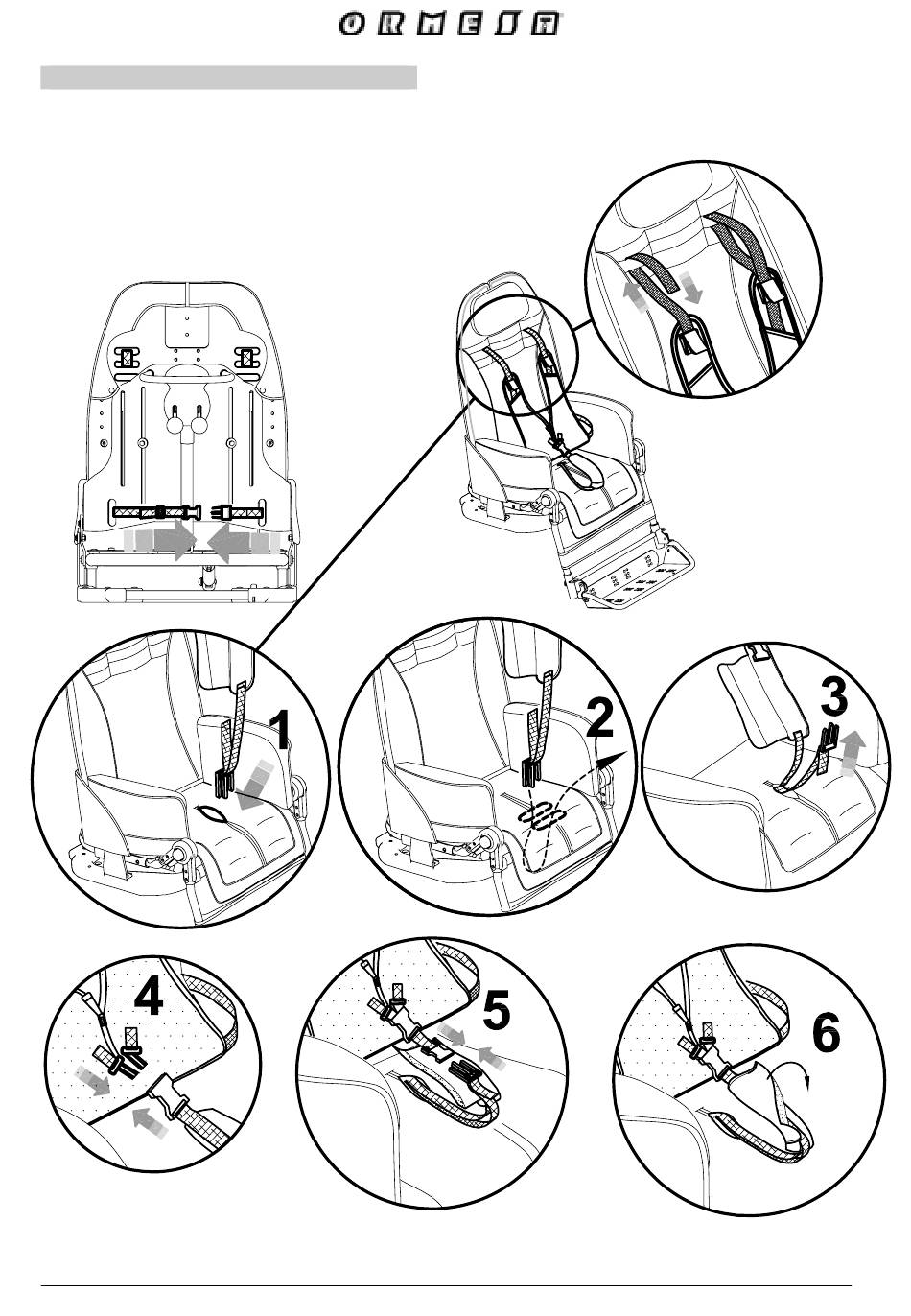 ORMESA

1

2

3

4

5

6