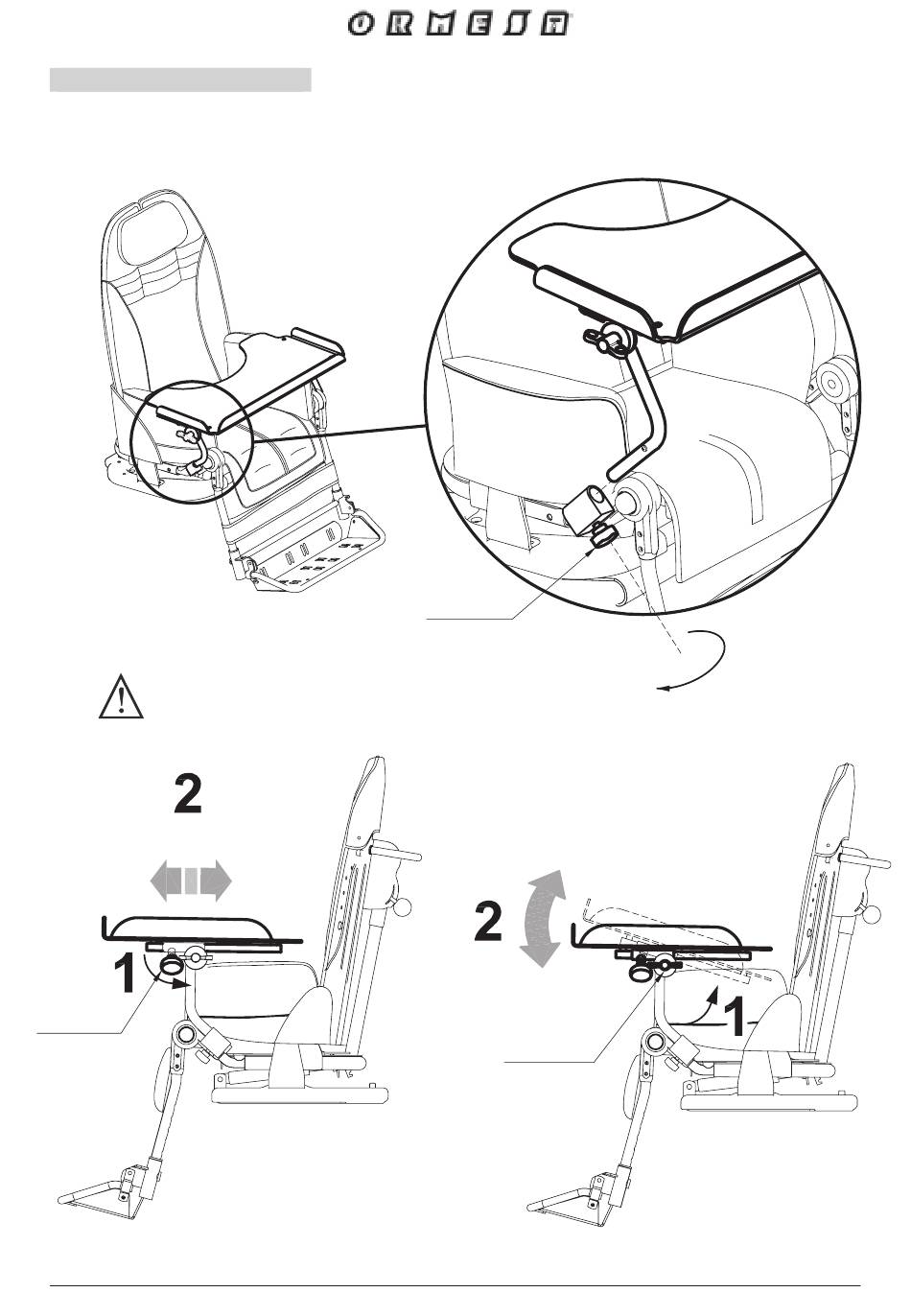 ORMESA

2

1

2

1