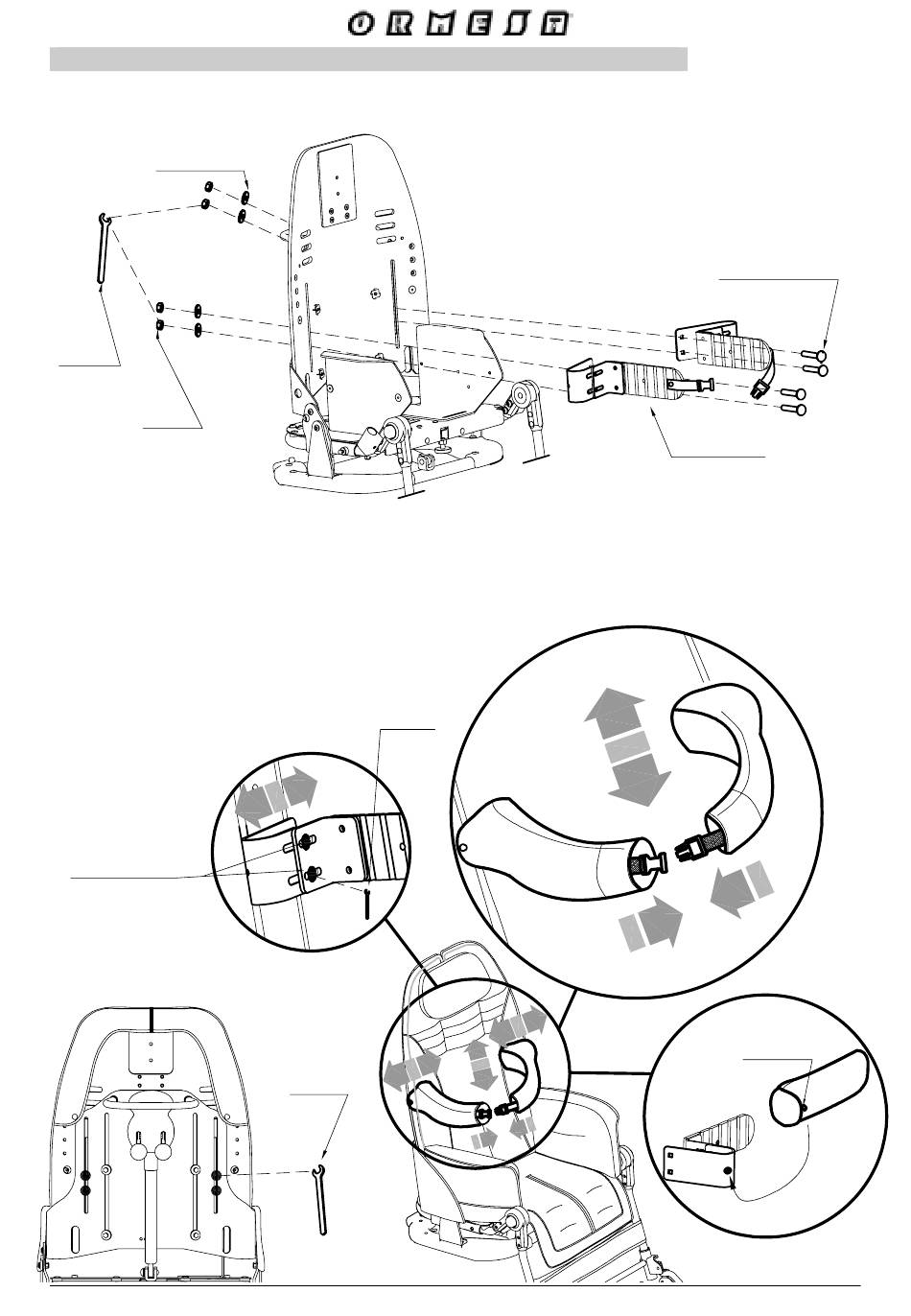 ORMESA