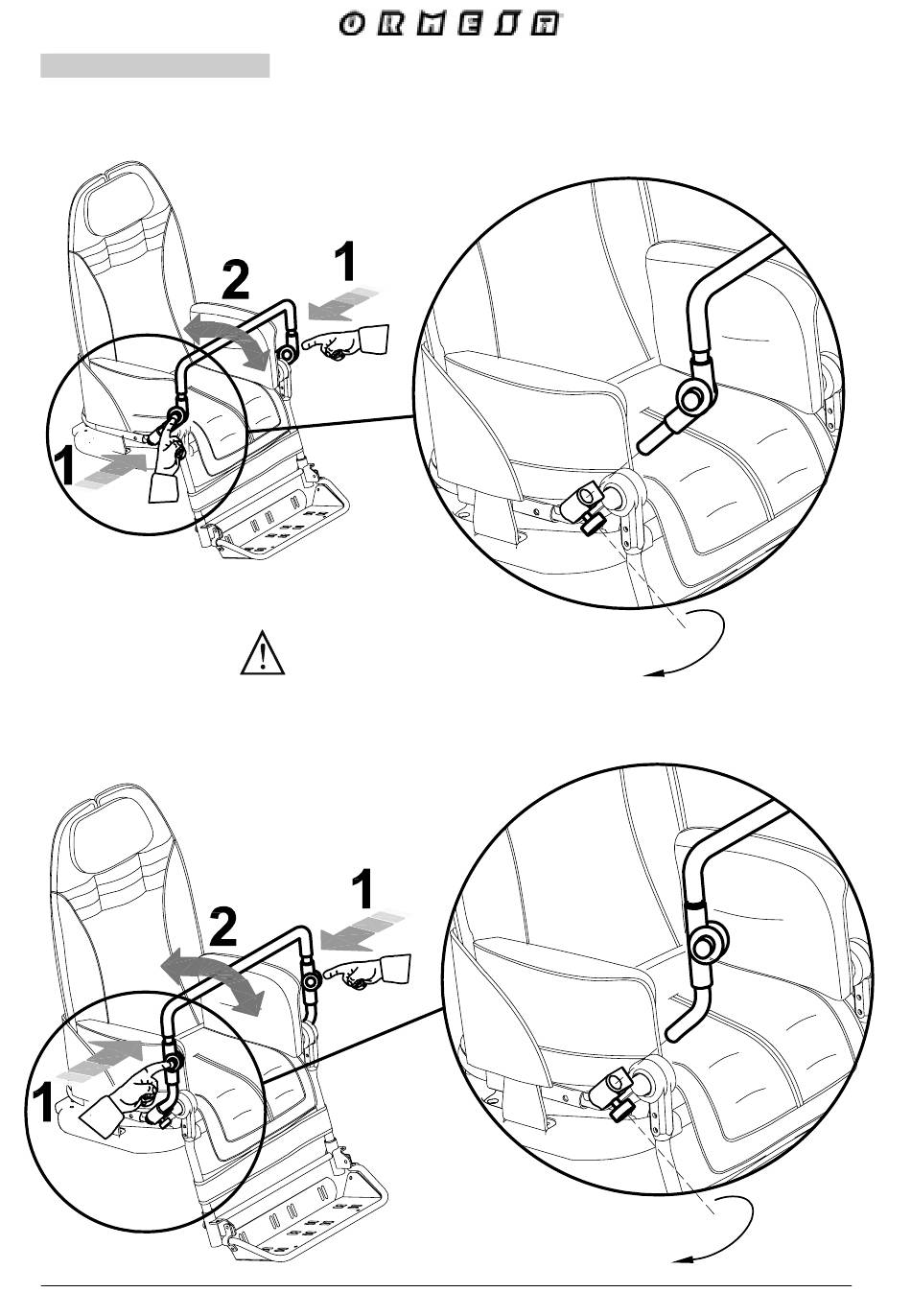 ORMESA

2
1
1

2
1
1