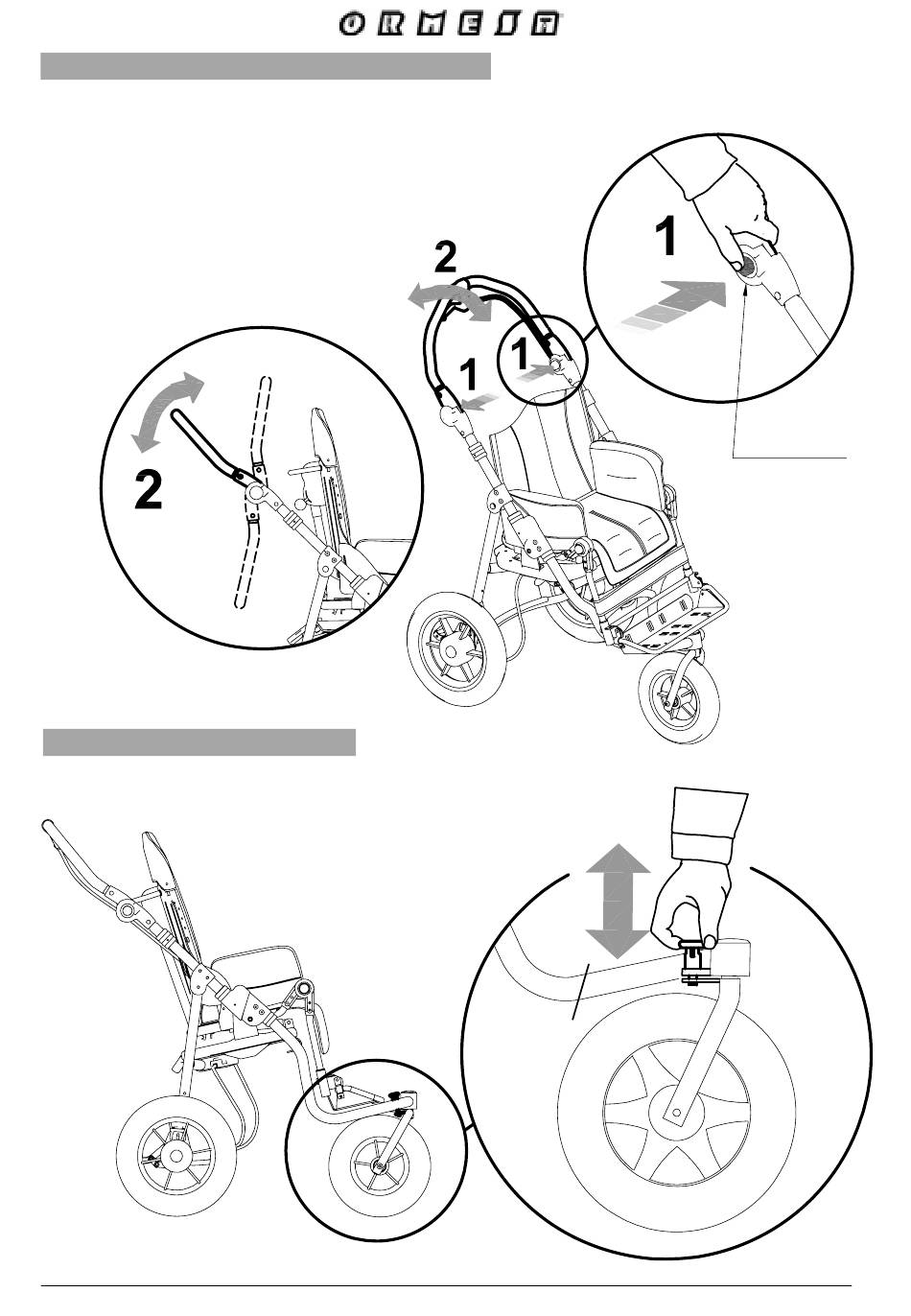 ORMESA

2

1

1

1

2