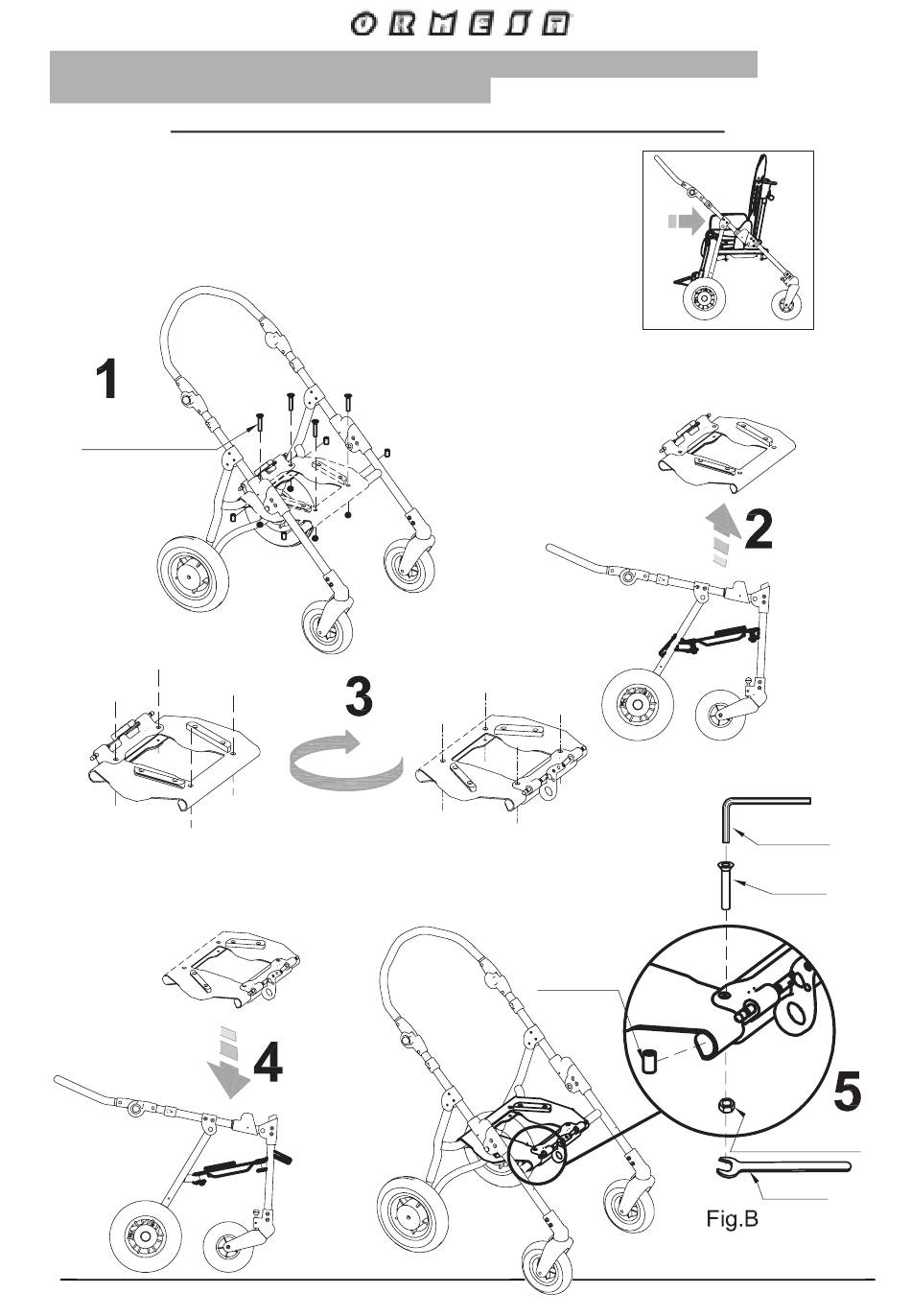 ORMESA

1

2

3

4

5

Fig.B