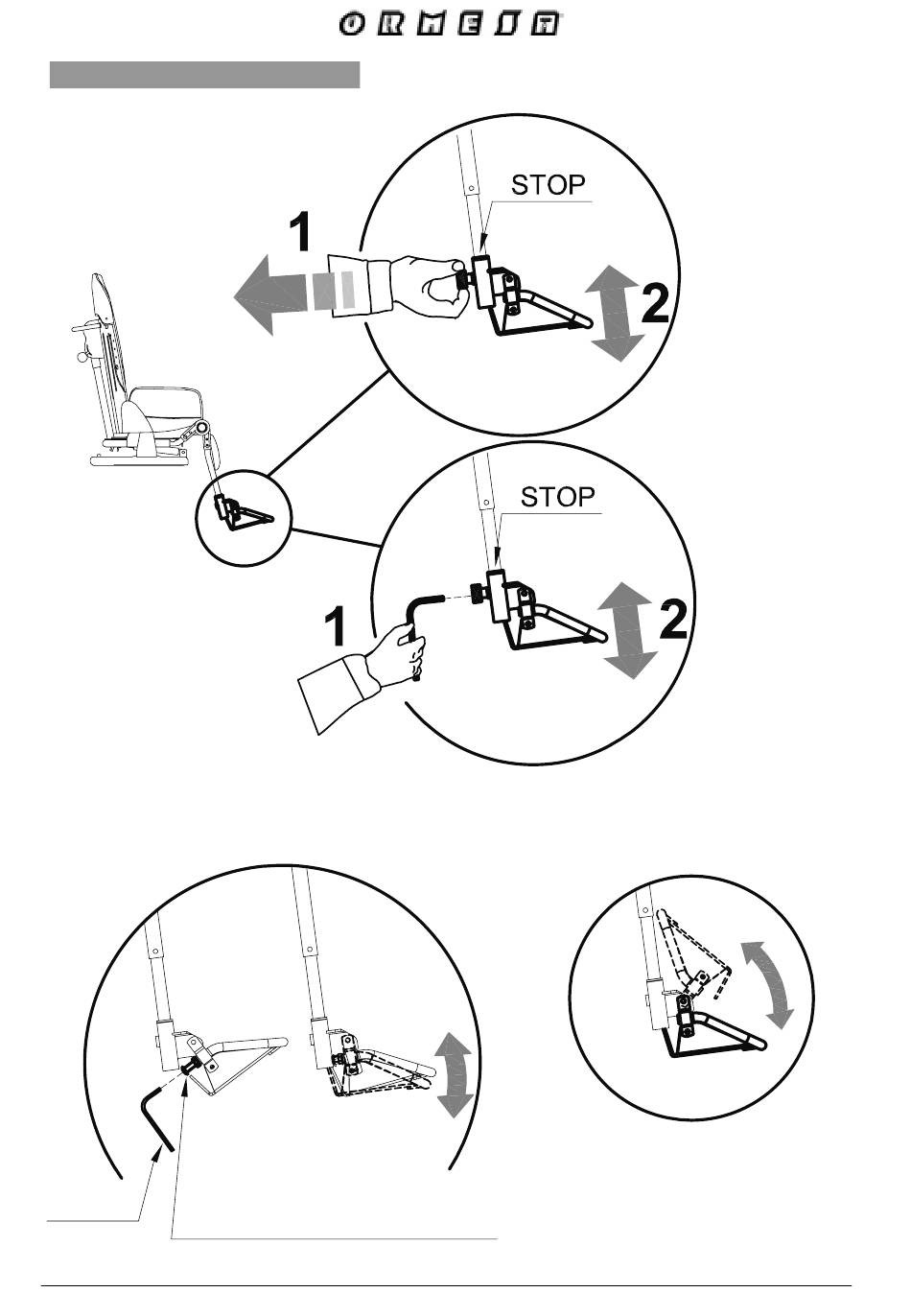 ORMESA

STOP

1

2

STOP

1

2