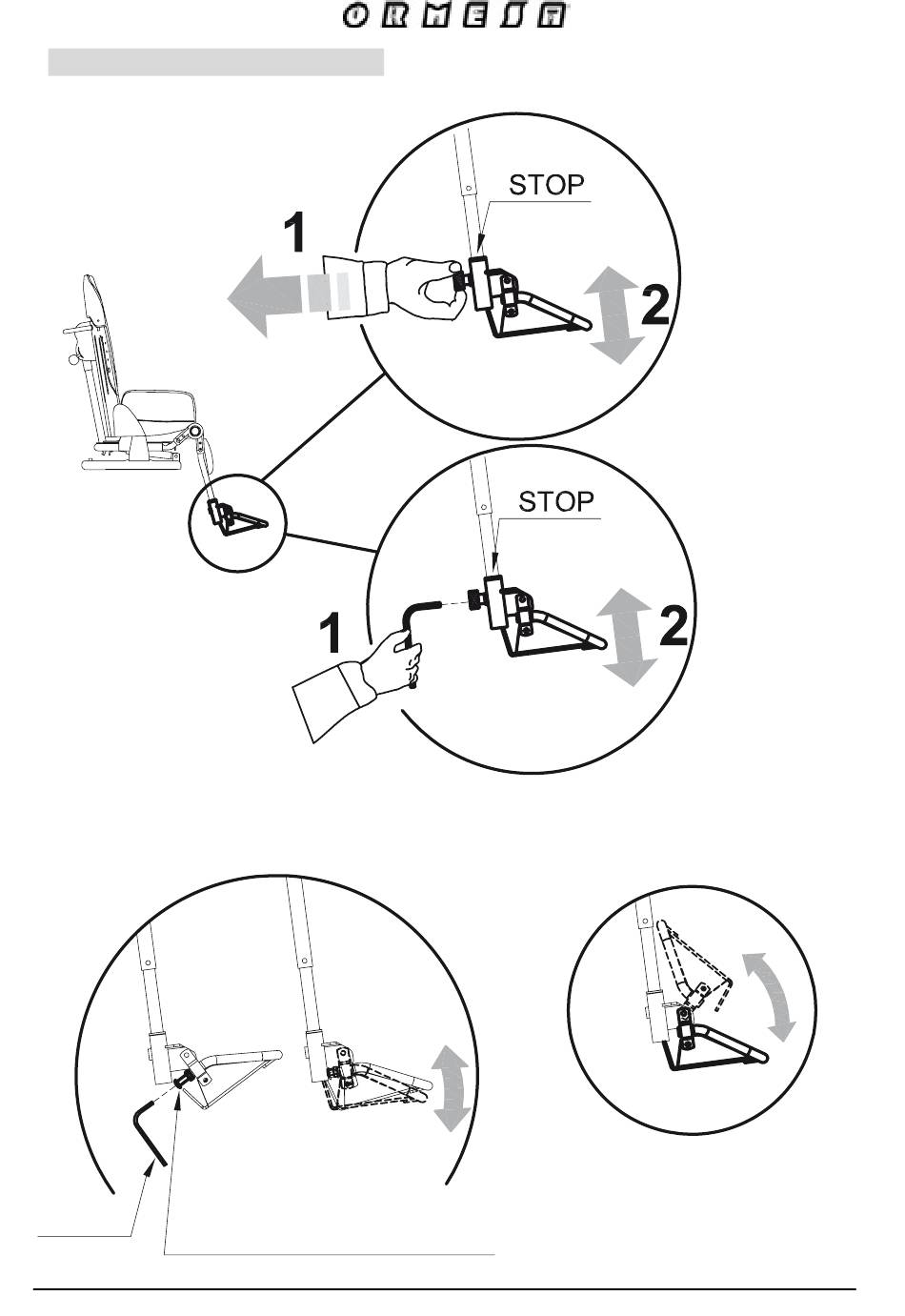 ORMESA

STOP

1

2

STOP

1

2