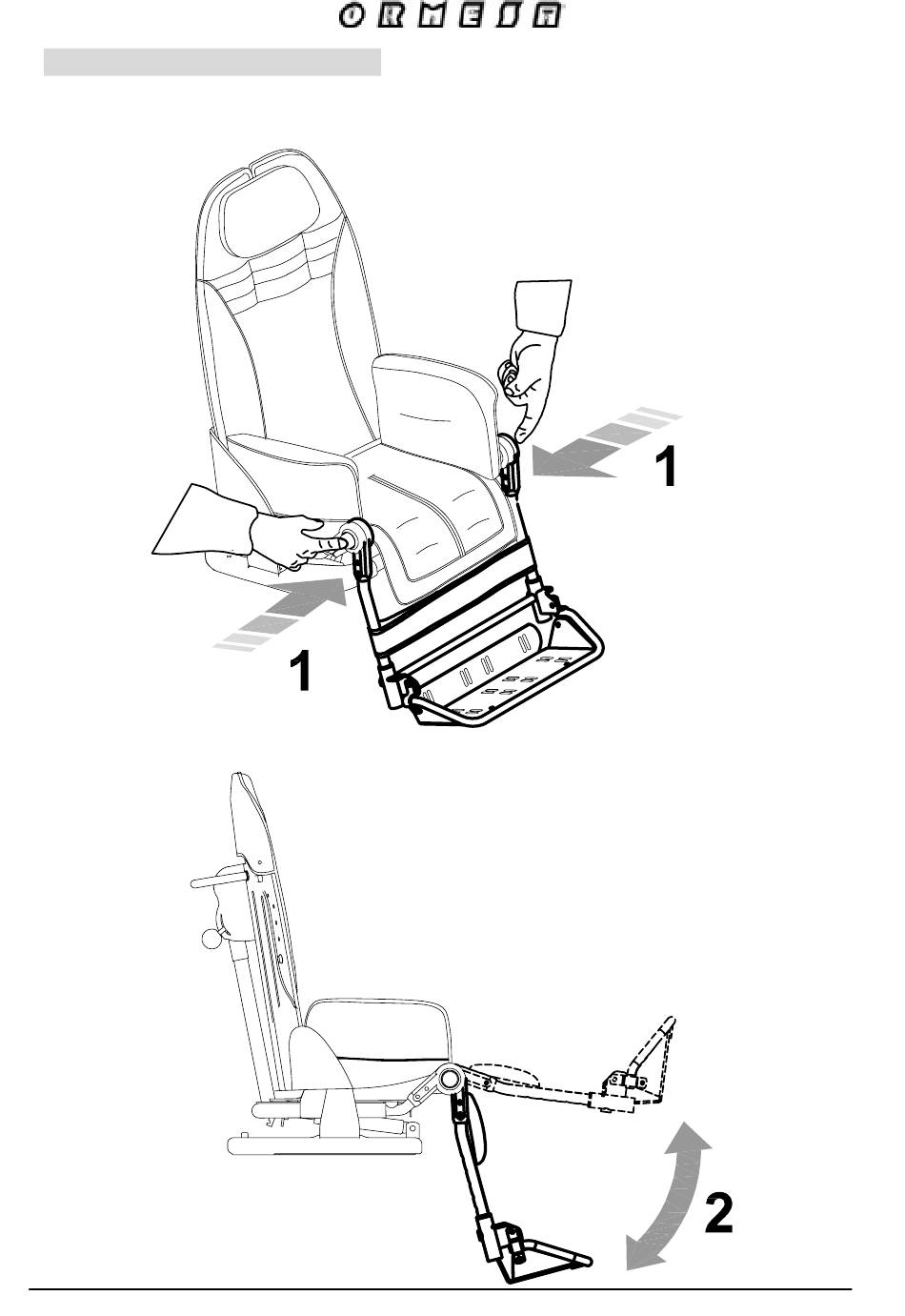 ORMESA

1

1

2