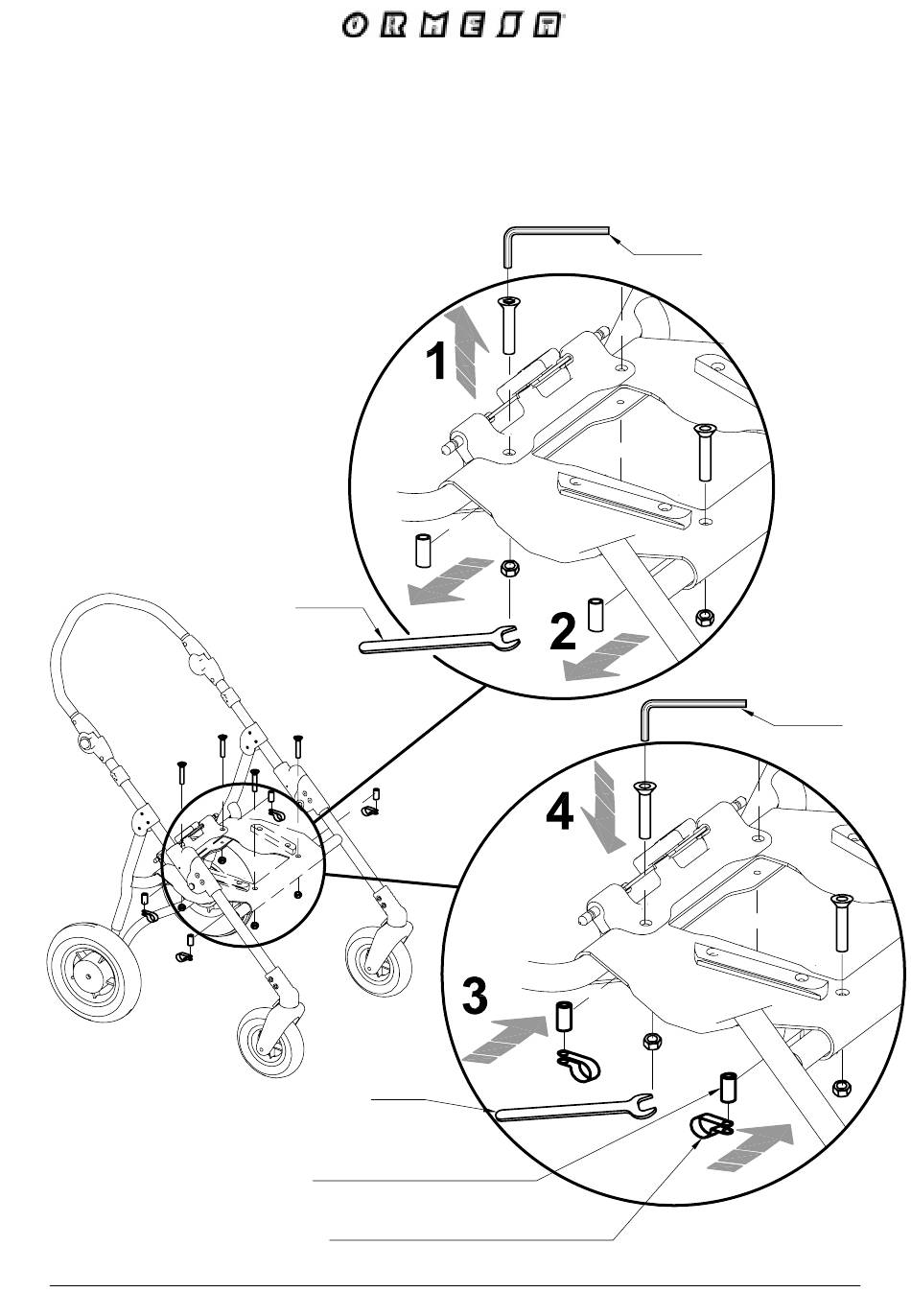 ORMESA

1

2

4

3