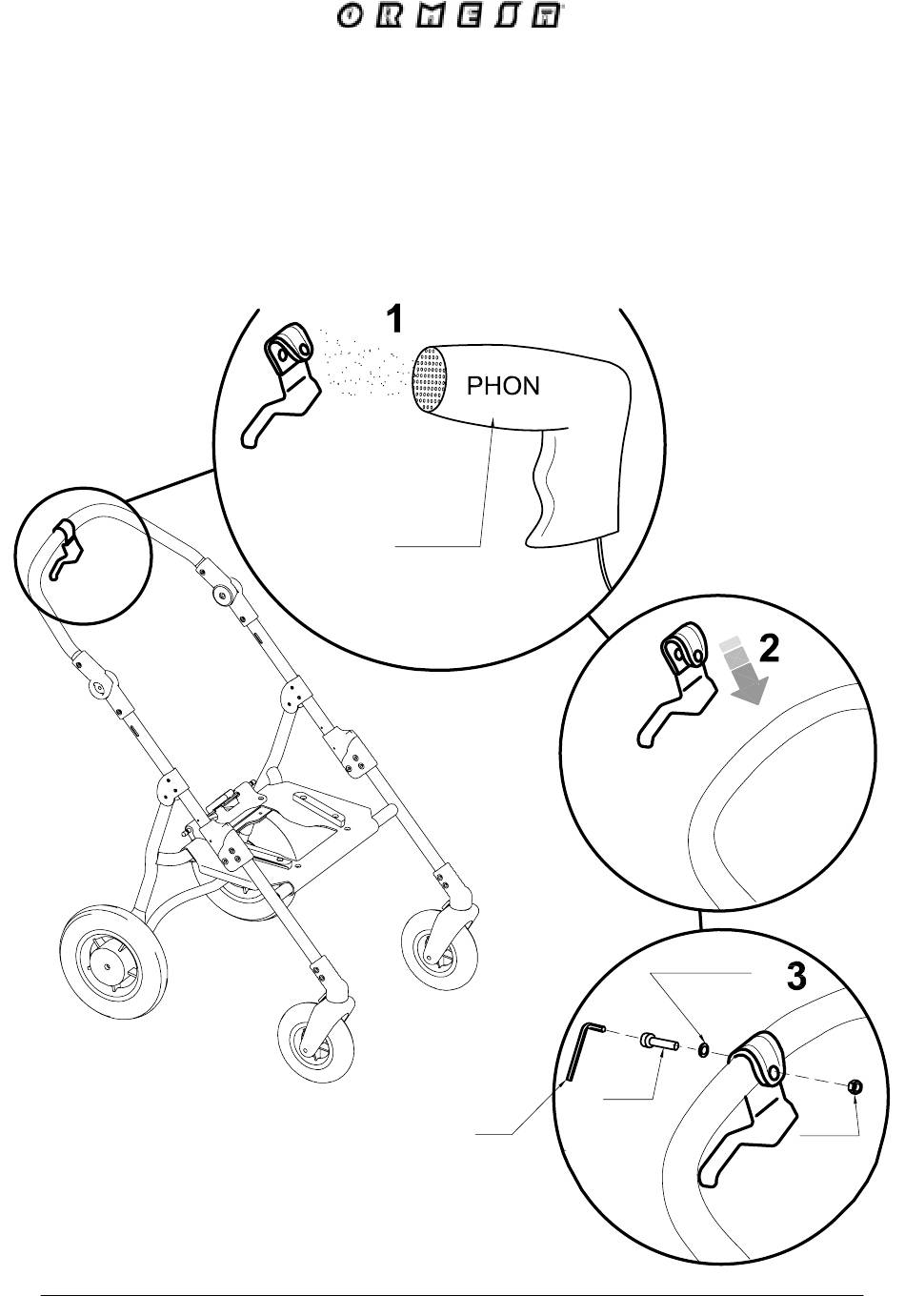 ORMESA

1

PHON

2

3