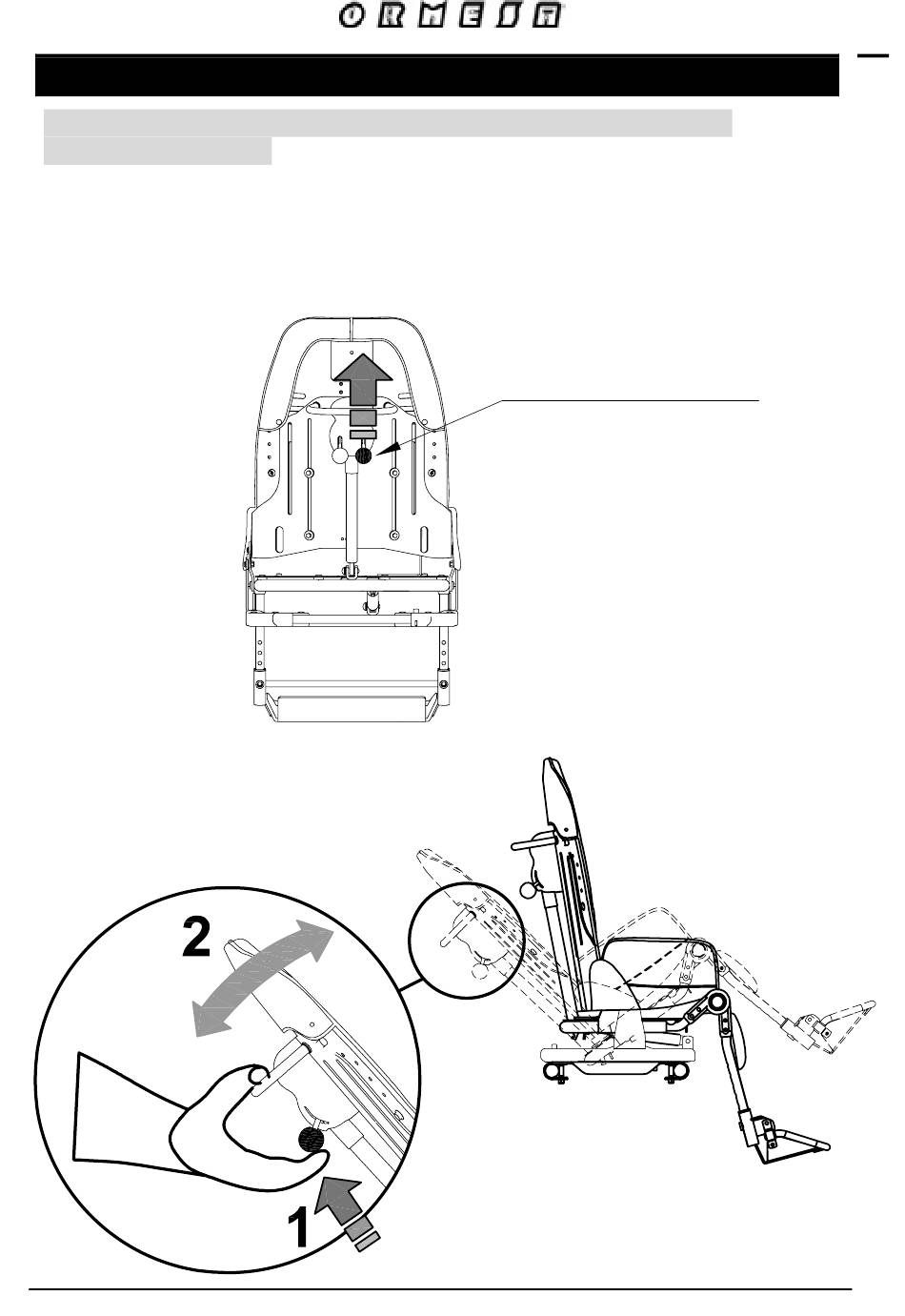 ORMESA

2

1