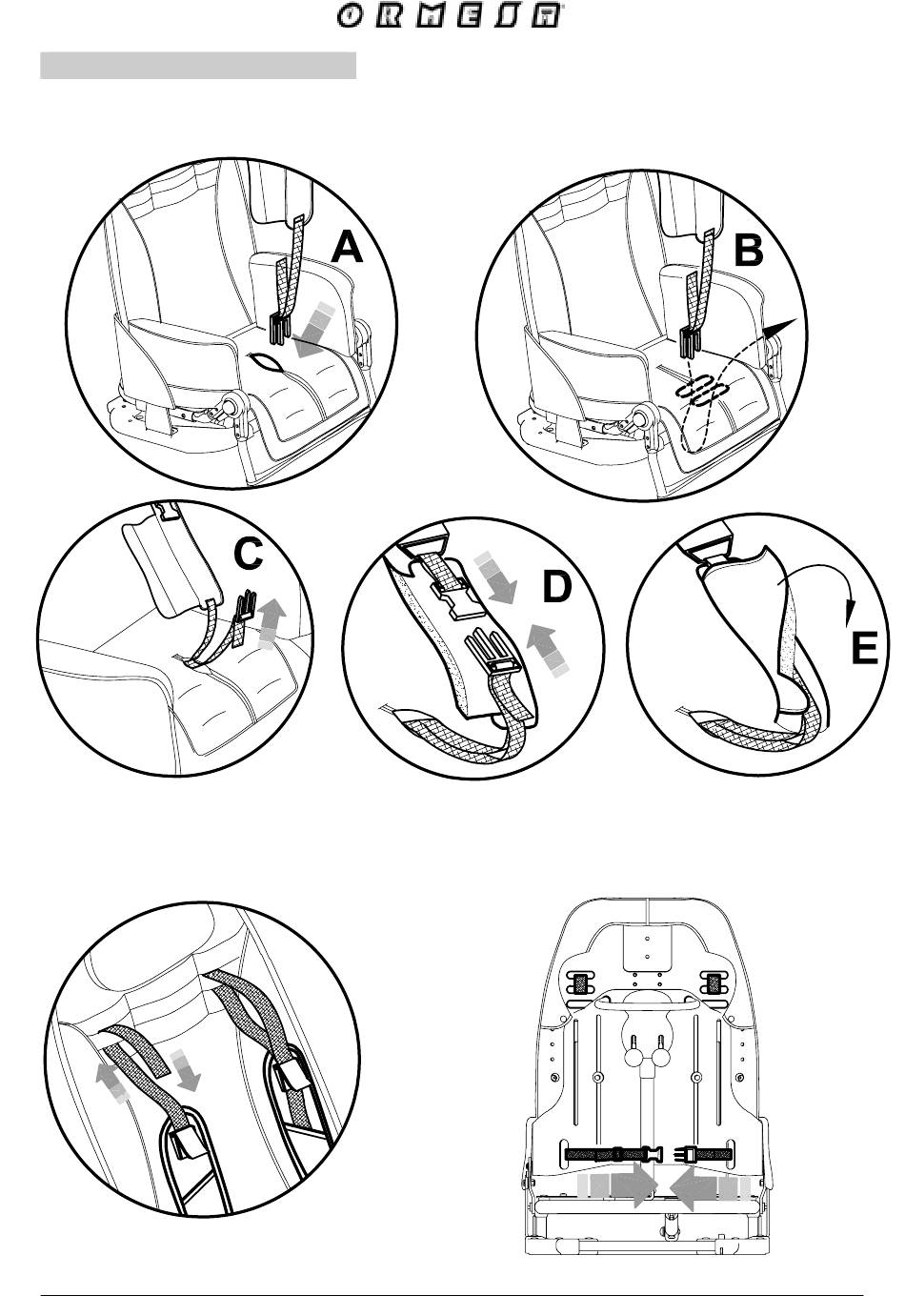 ORMESA

A

B

C

D

E