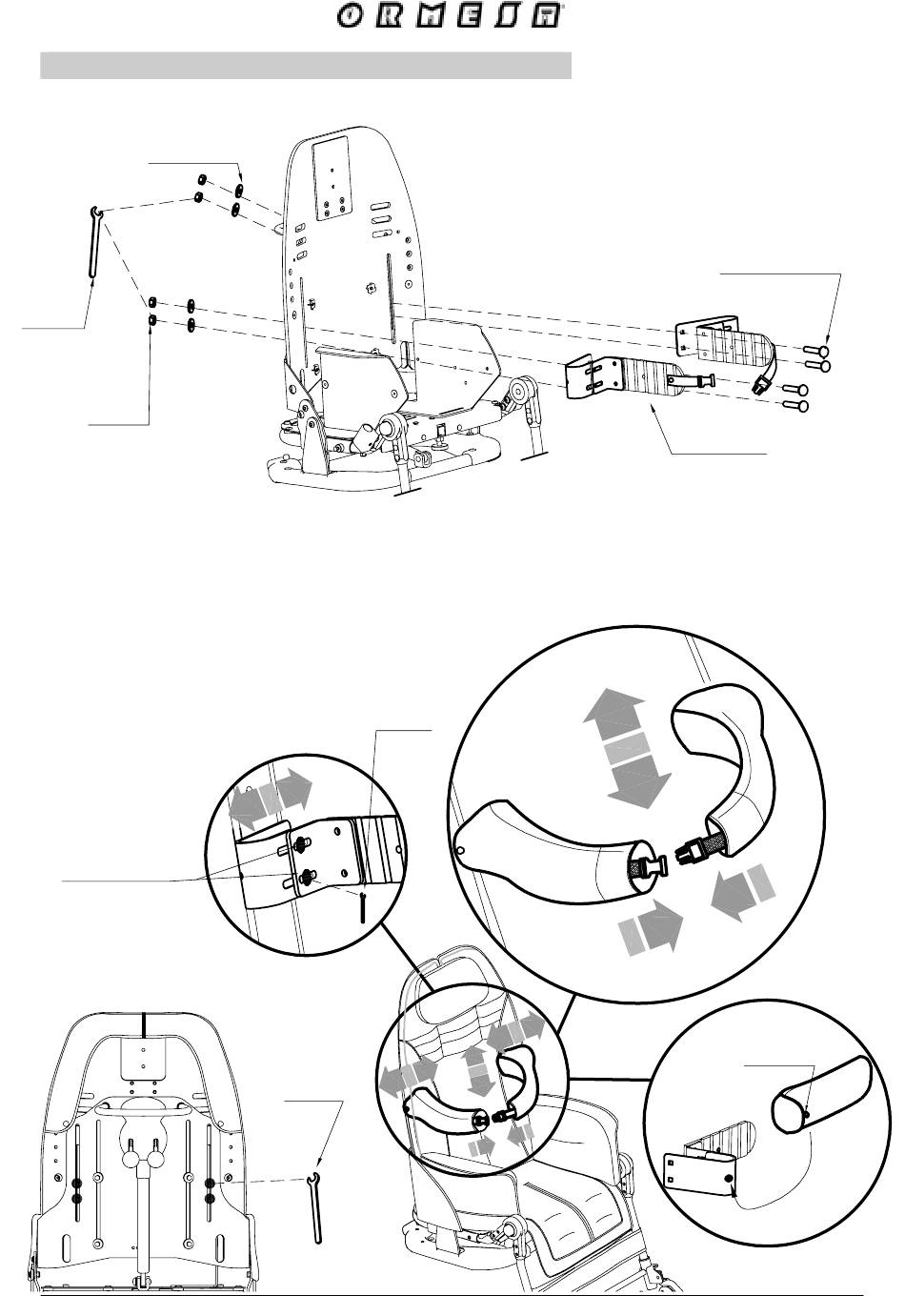 ORMESA