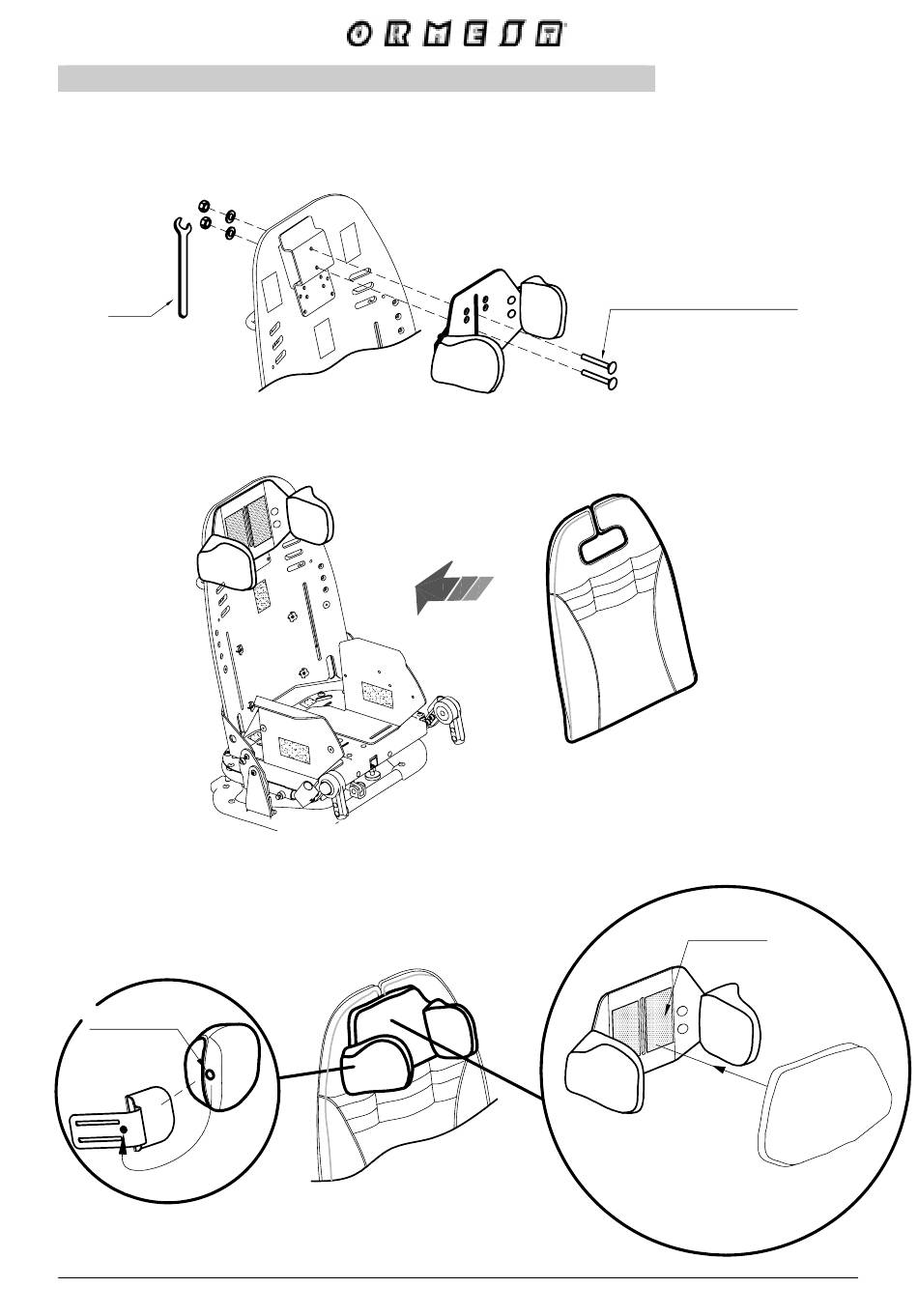 ORMESA