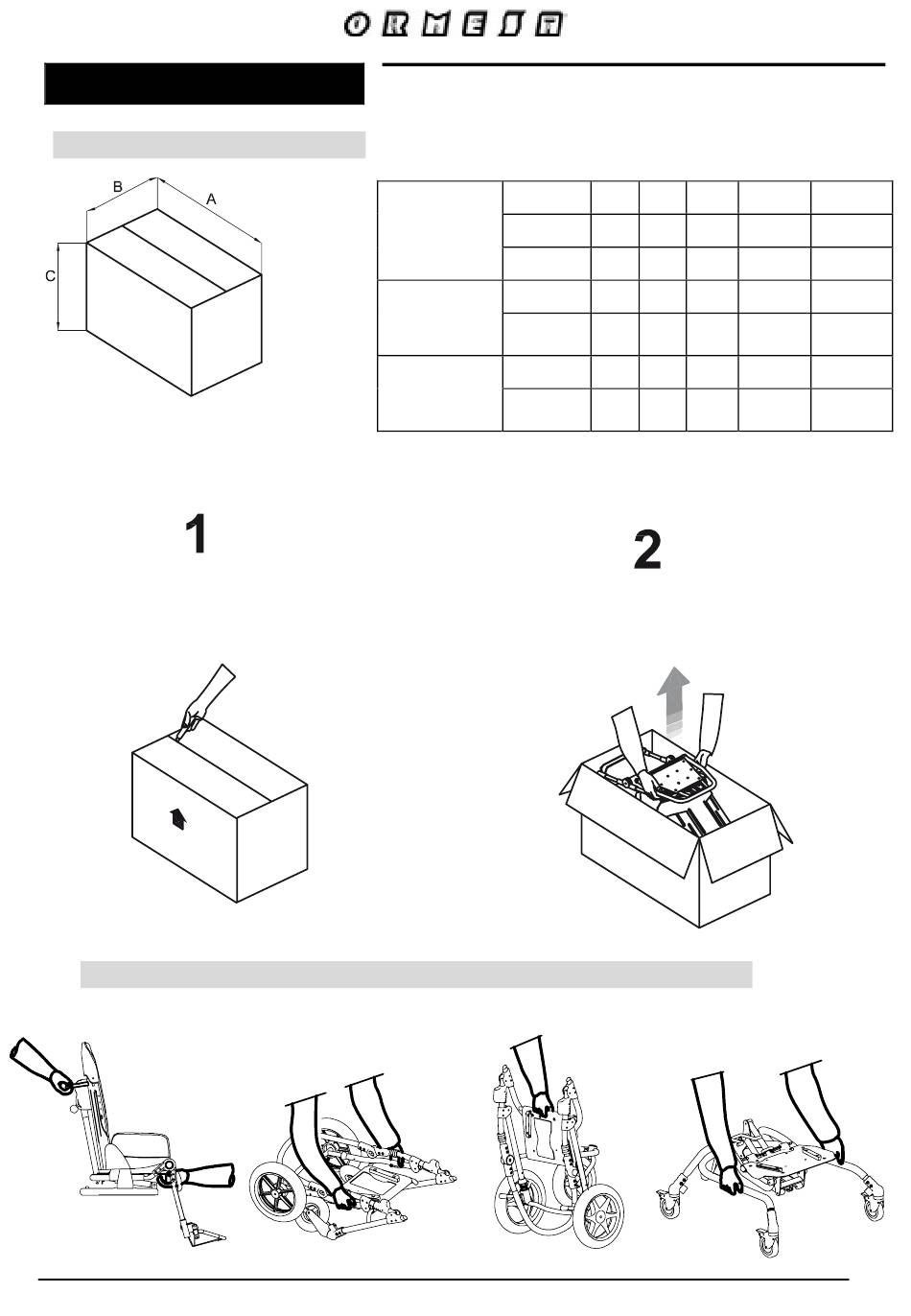 ORMESA

B
A
C

1

2