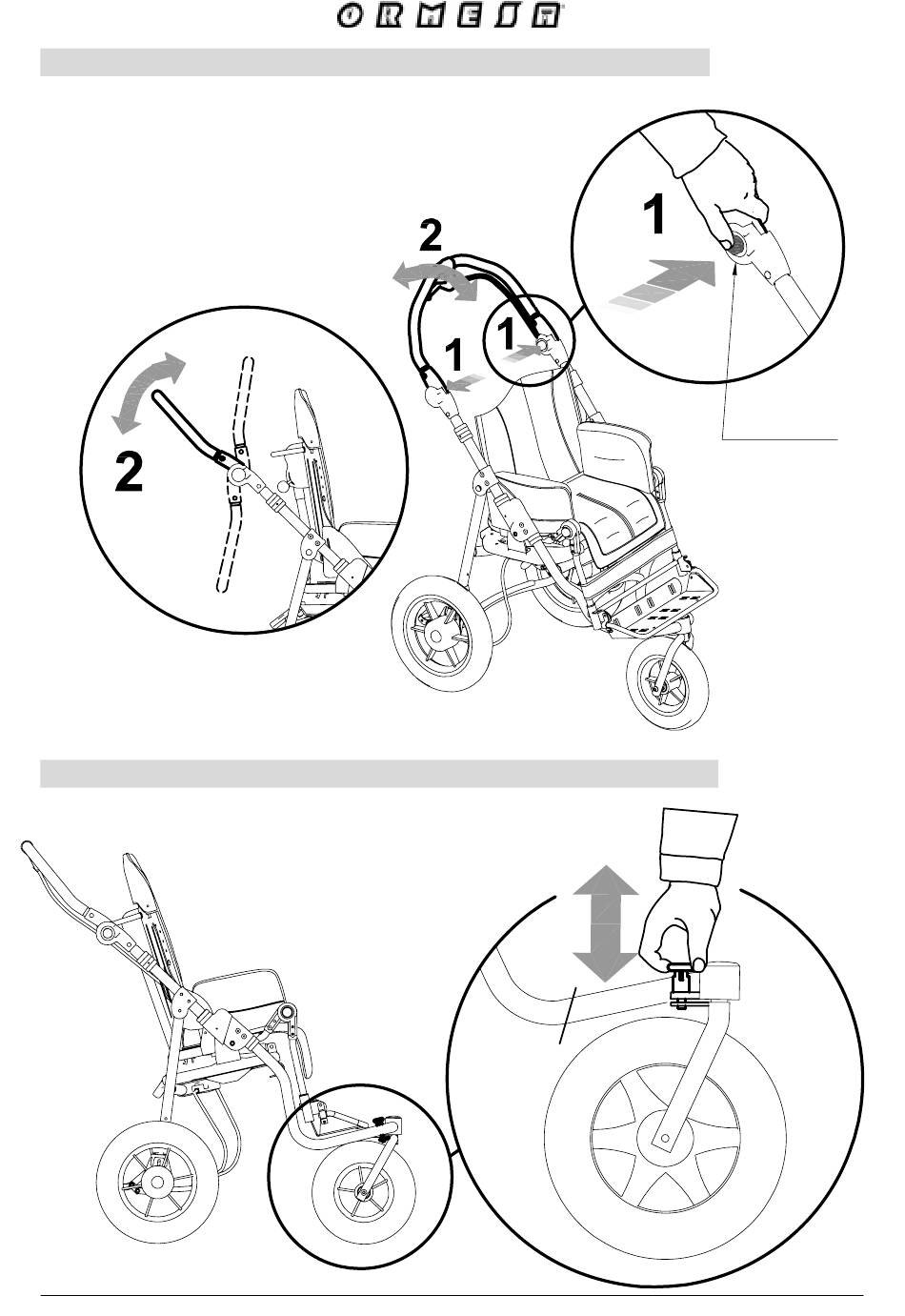 ORMESA

2

1

1

1

2