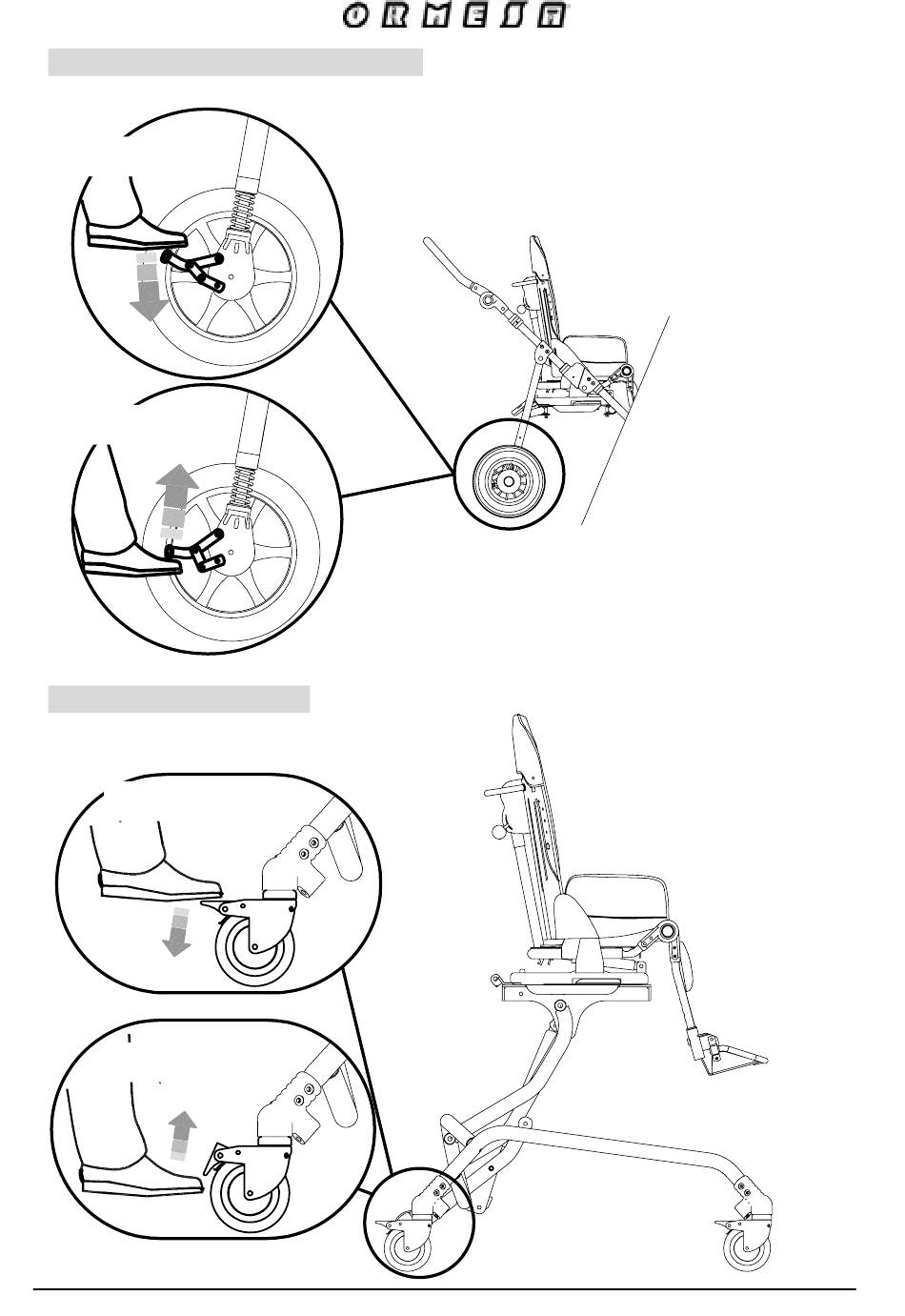 ORMESA