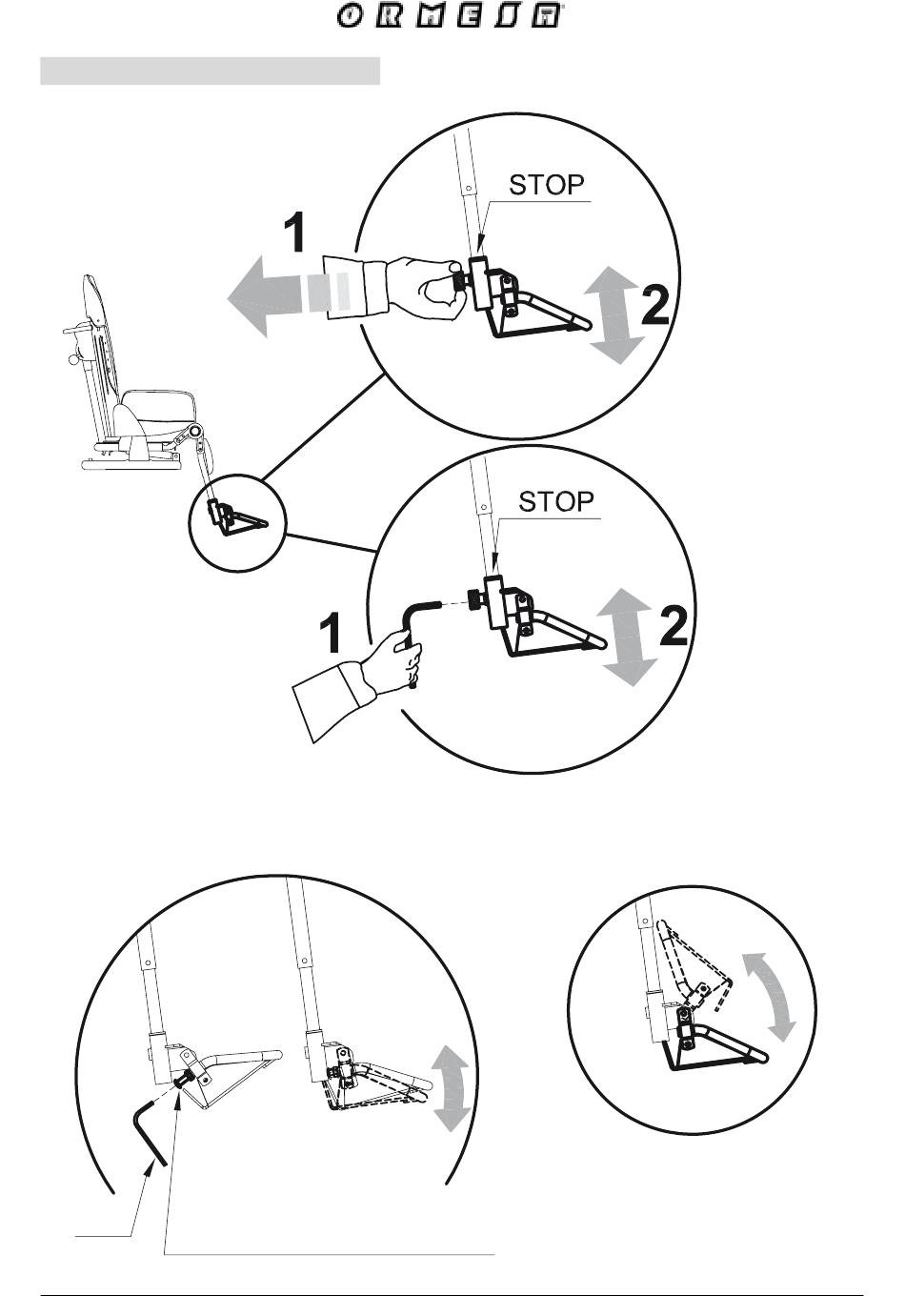 ORMESA

STOP

1

2

STOP

1

2