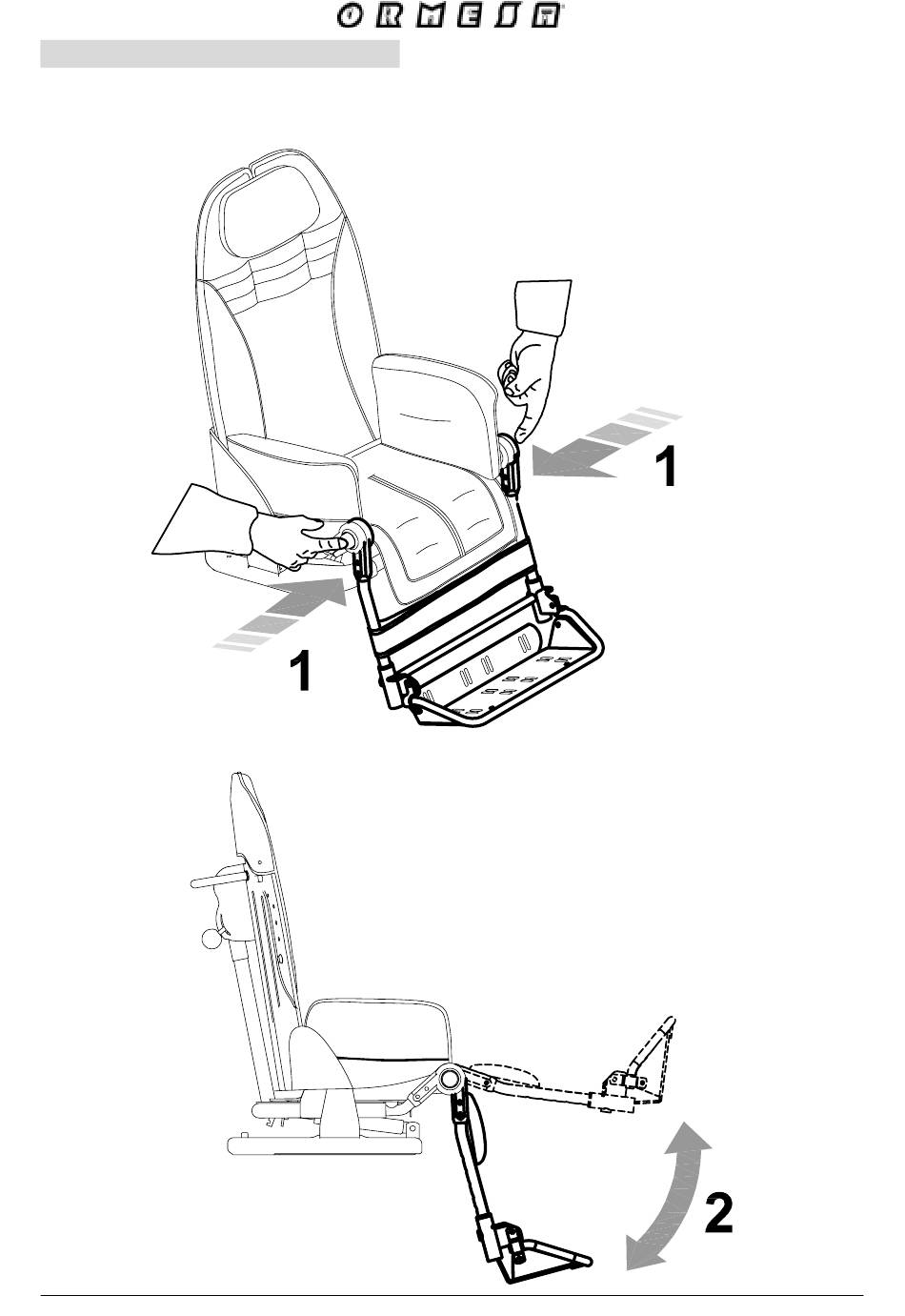 ORMESA

1

1

2