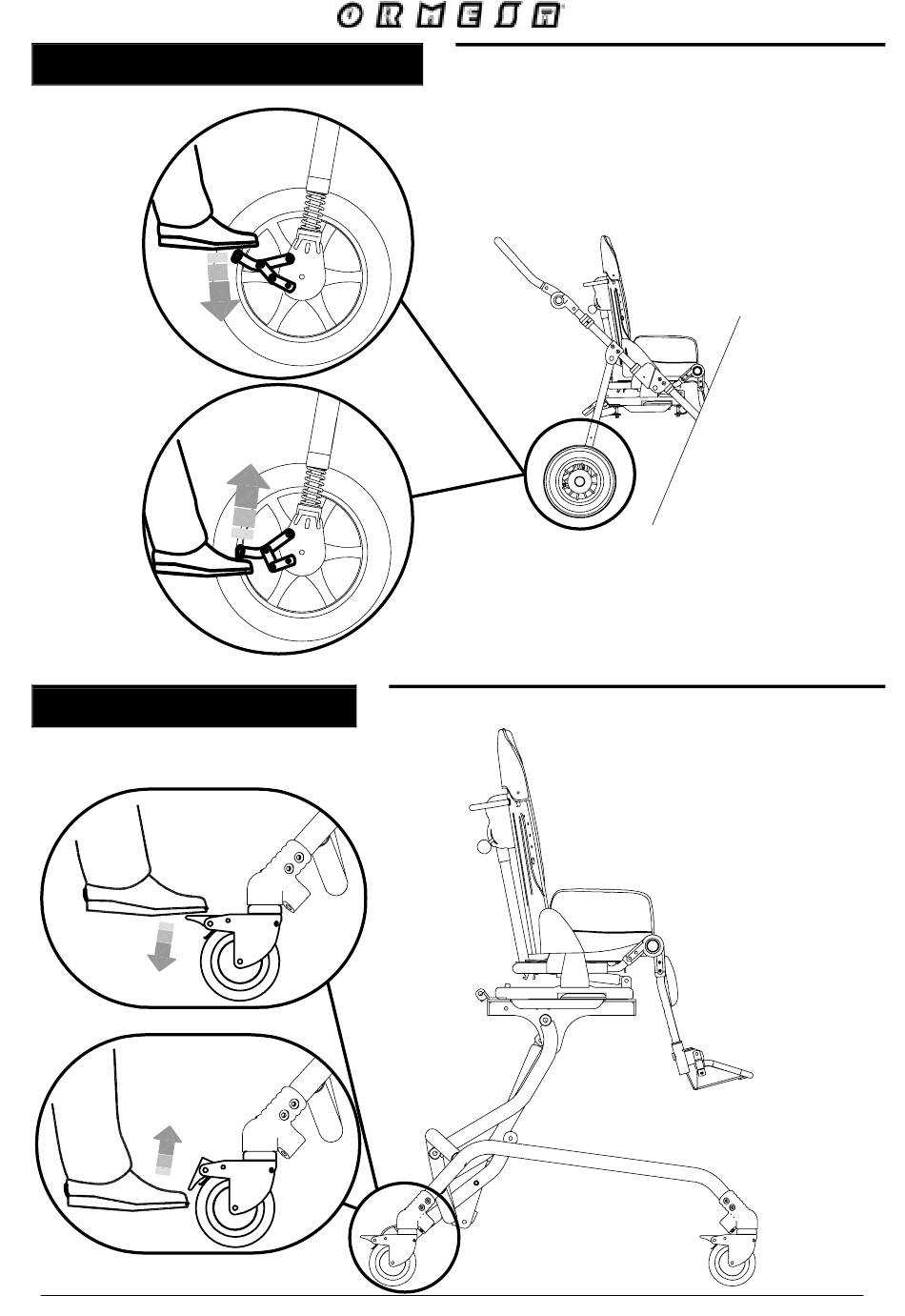 ORMESA