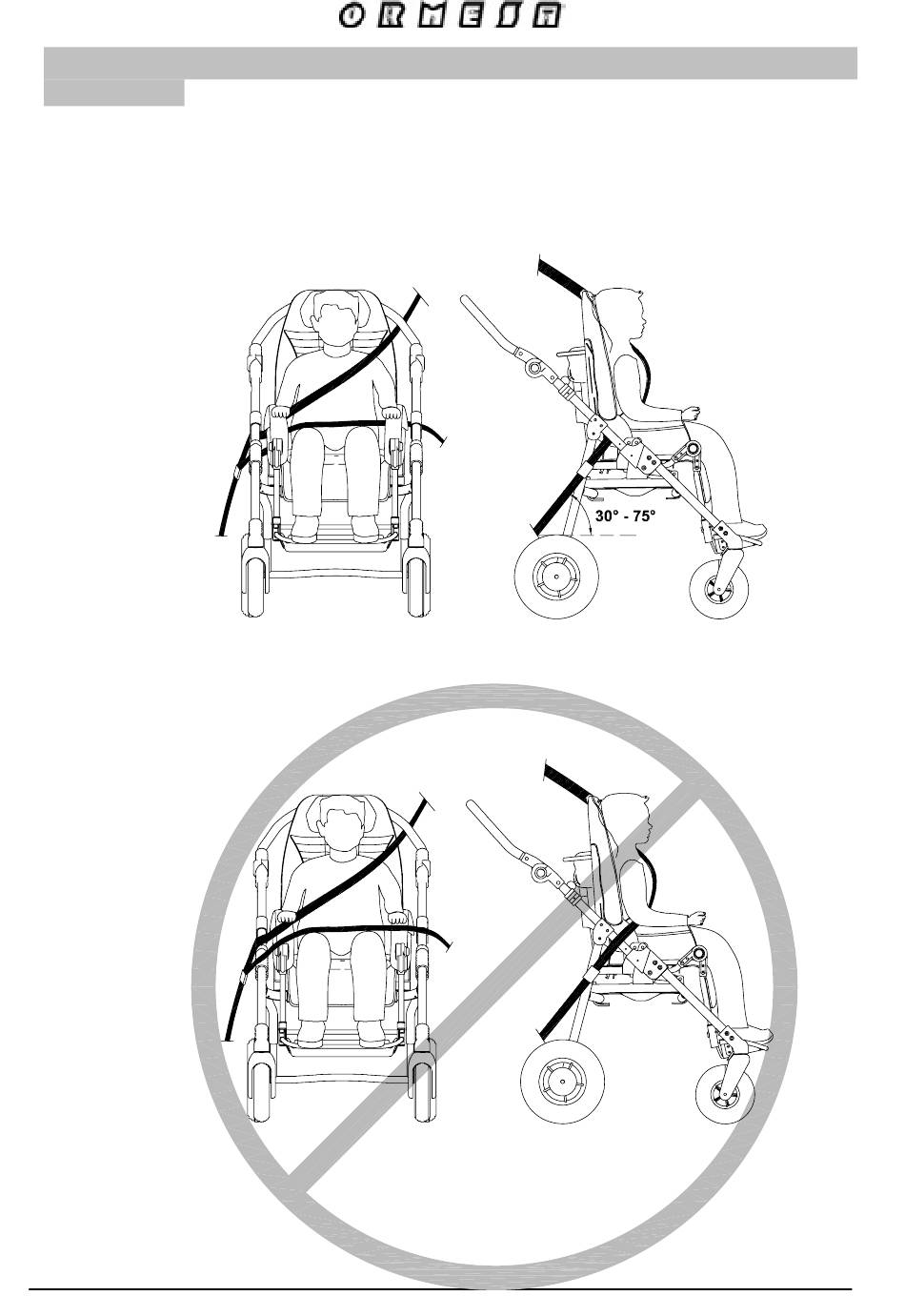 ORMESA

30° - 75°