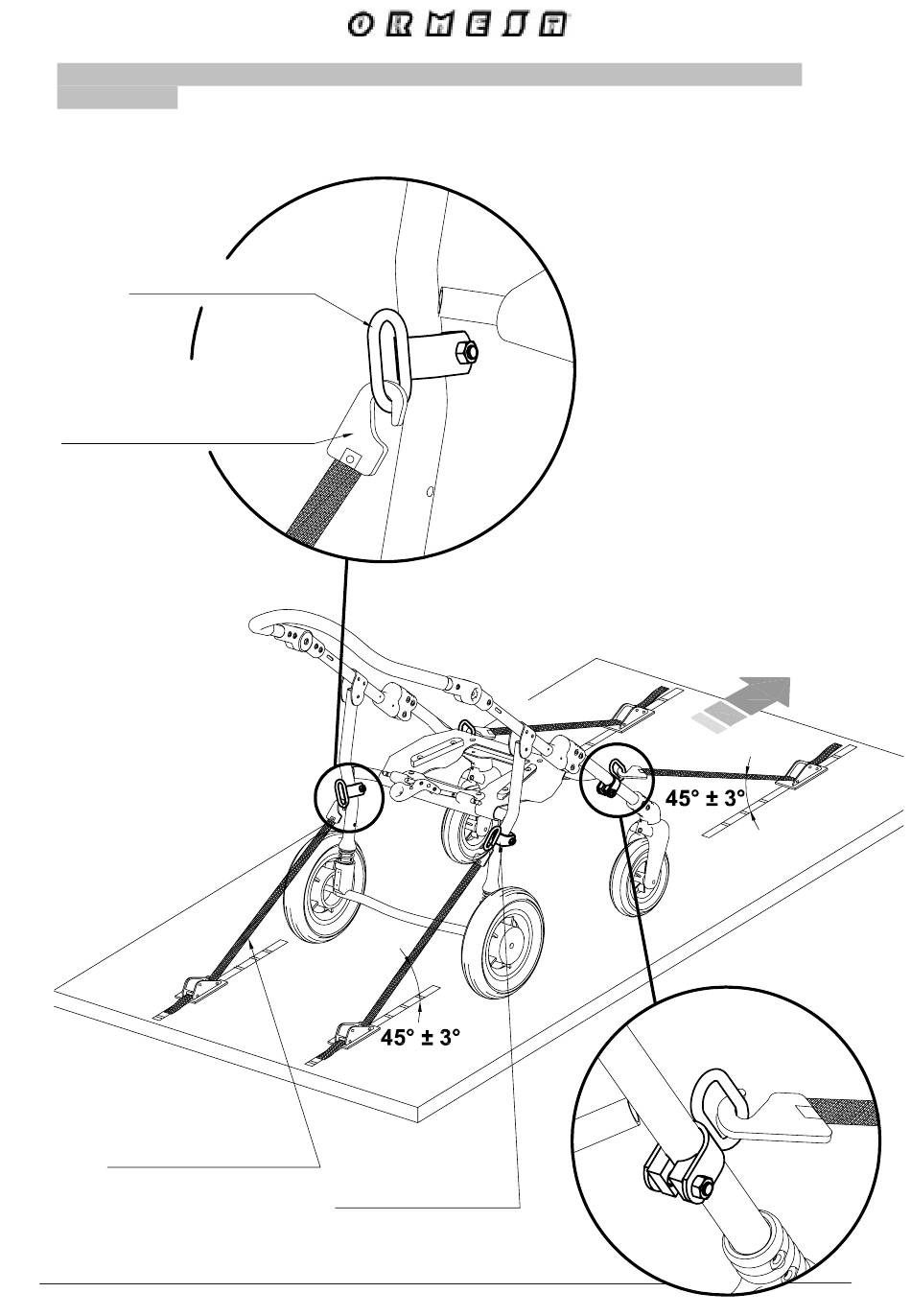 ORMESA

45° ± 3°

45° ± 3°