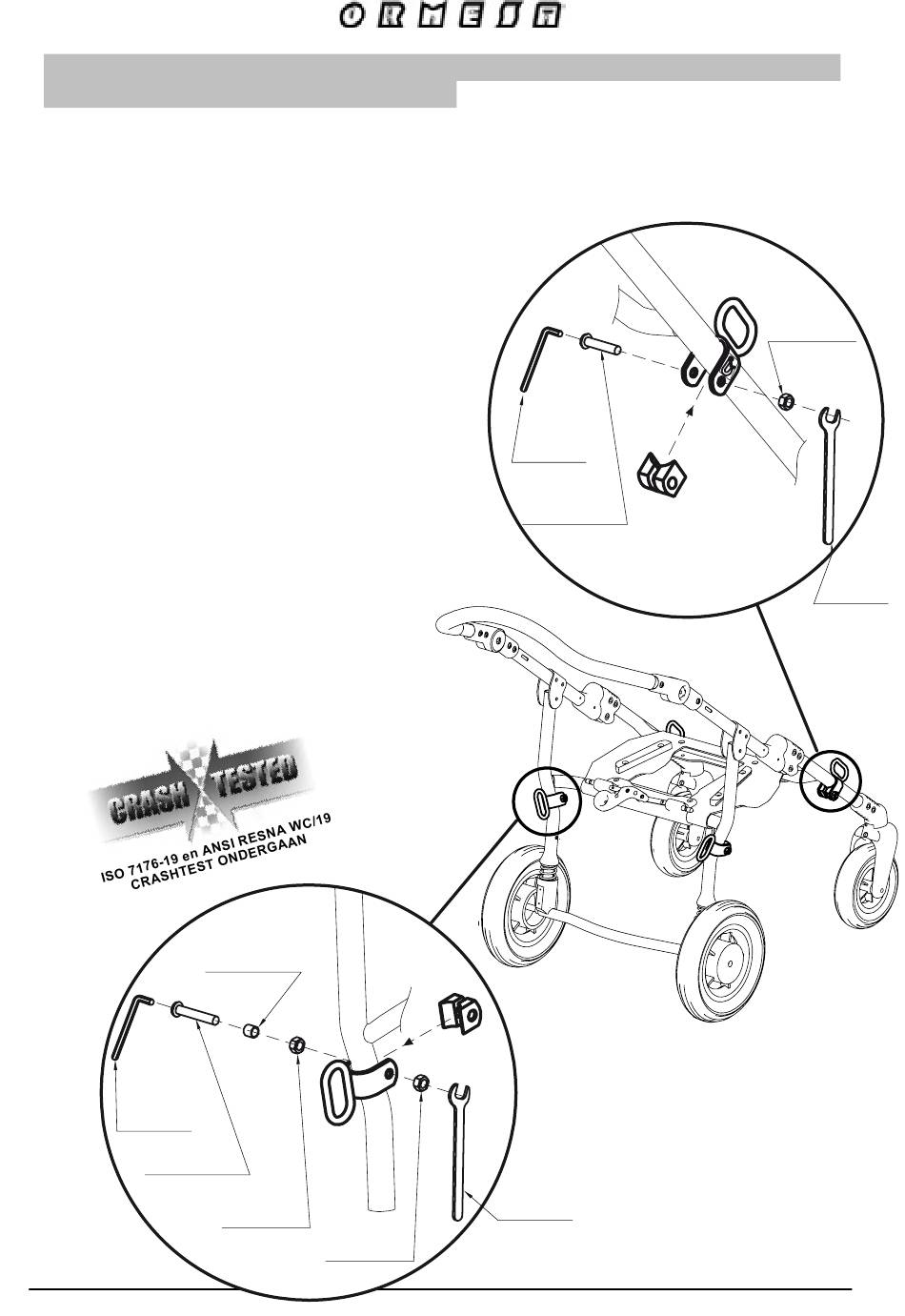 ORMESA

CRASH TESTED

ISO 7176-19 en ANSI RESNA WC/19 CRASHTEST ONDERGAAN