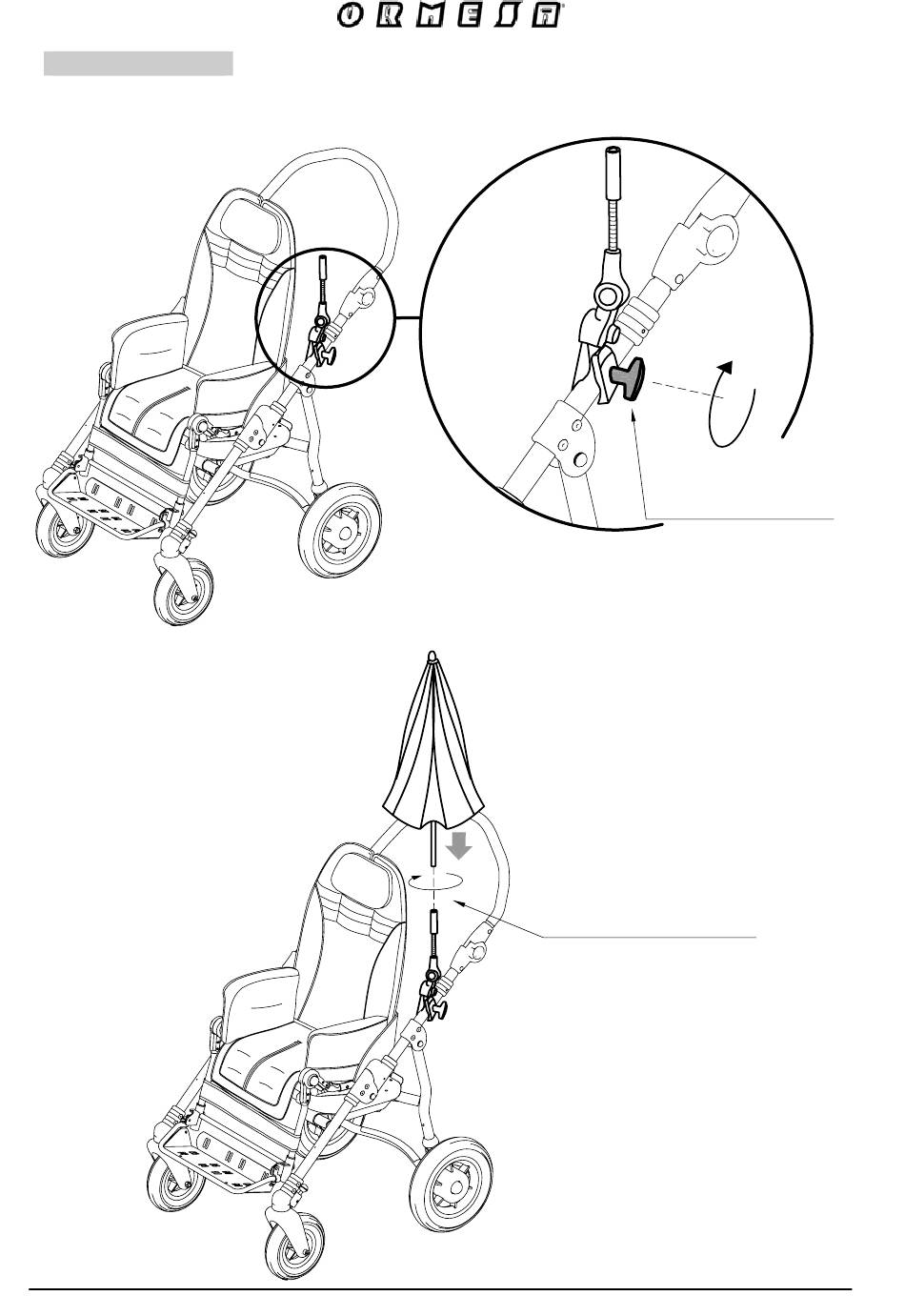 ORMESA