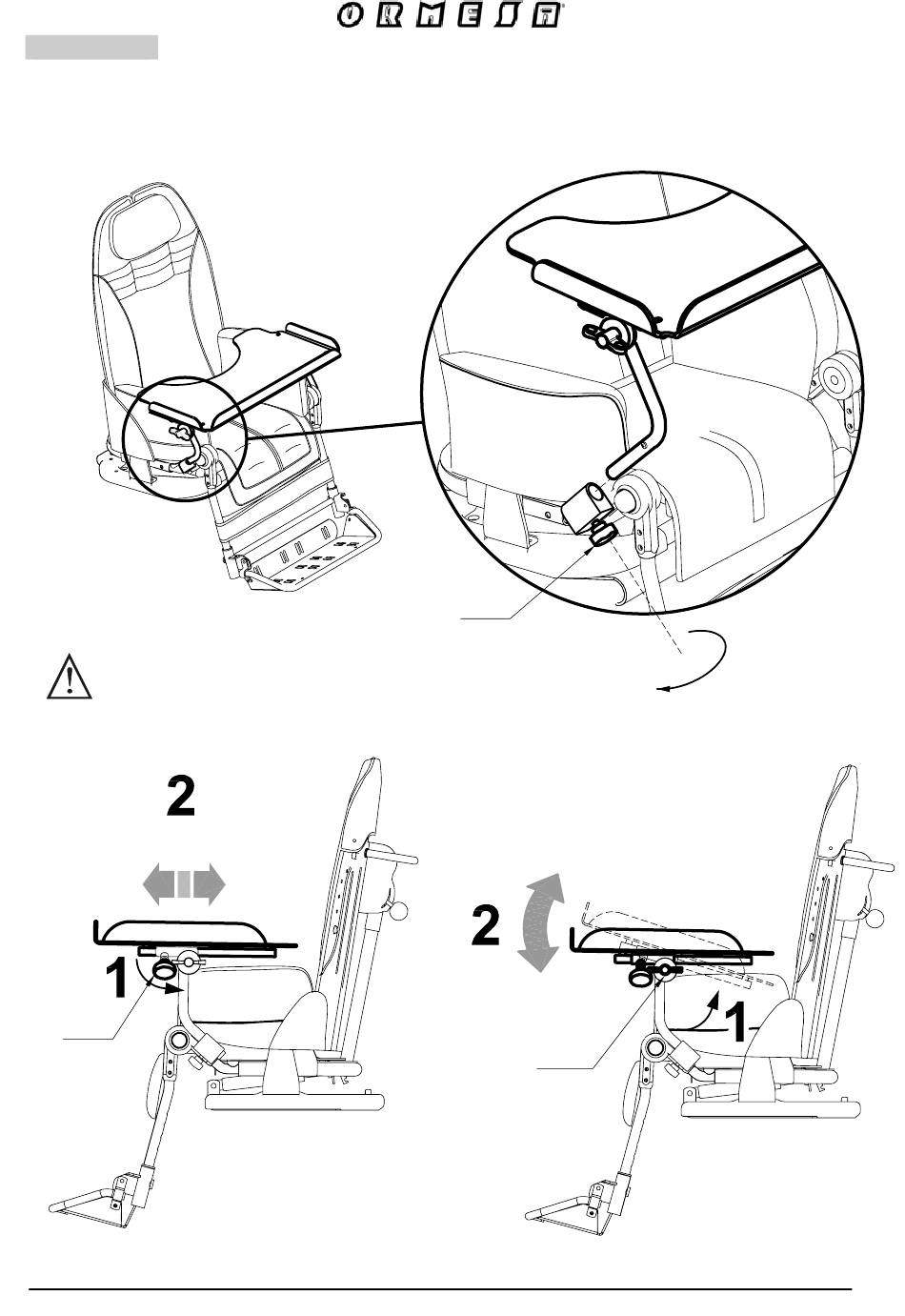 ORMESA

2

1

2

1