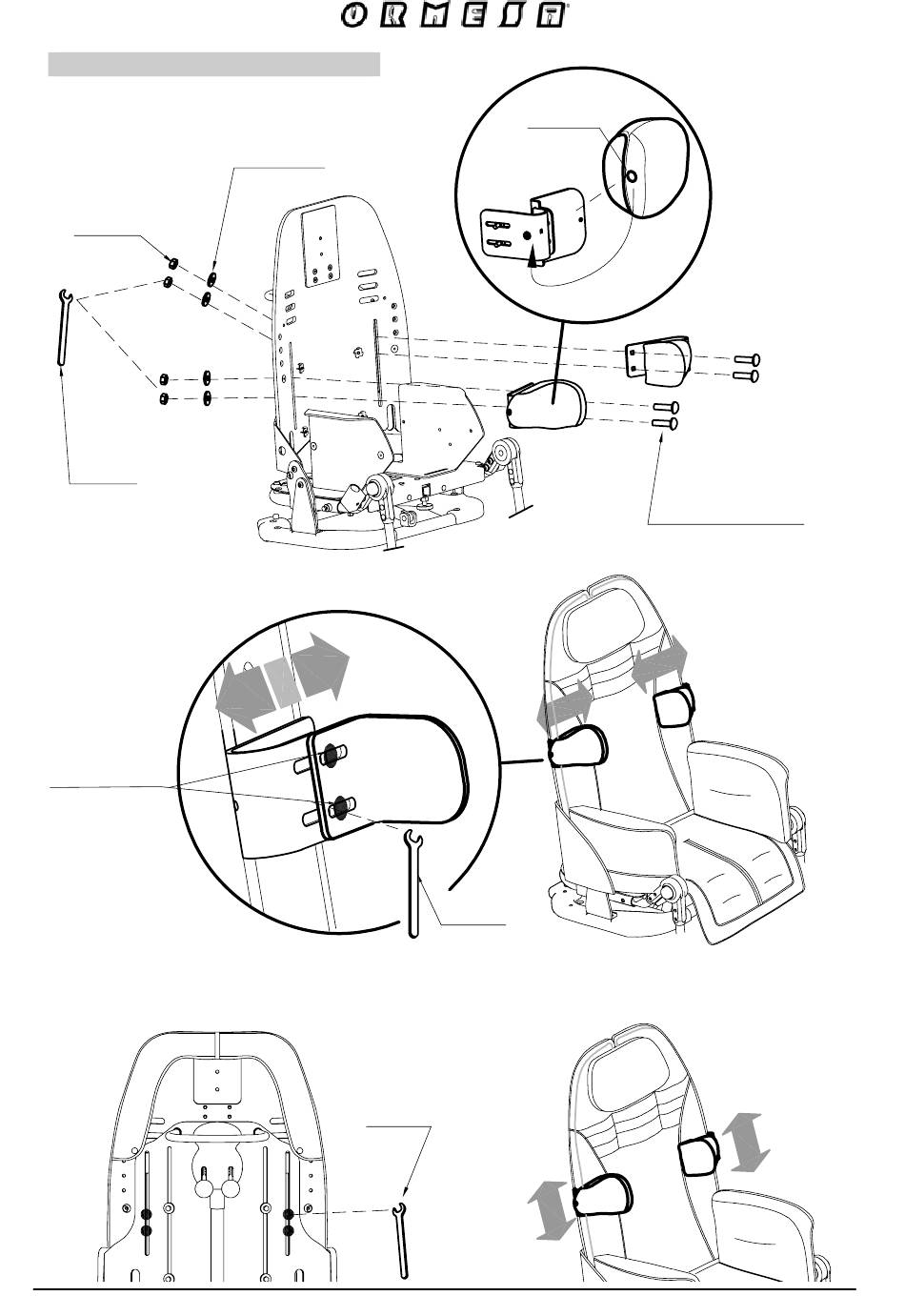 ORMESA