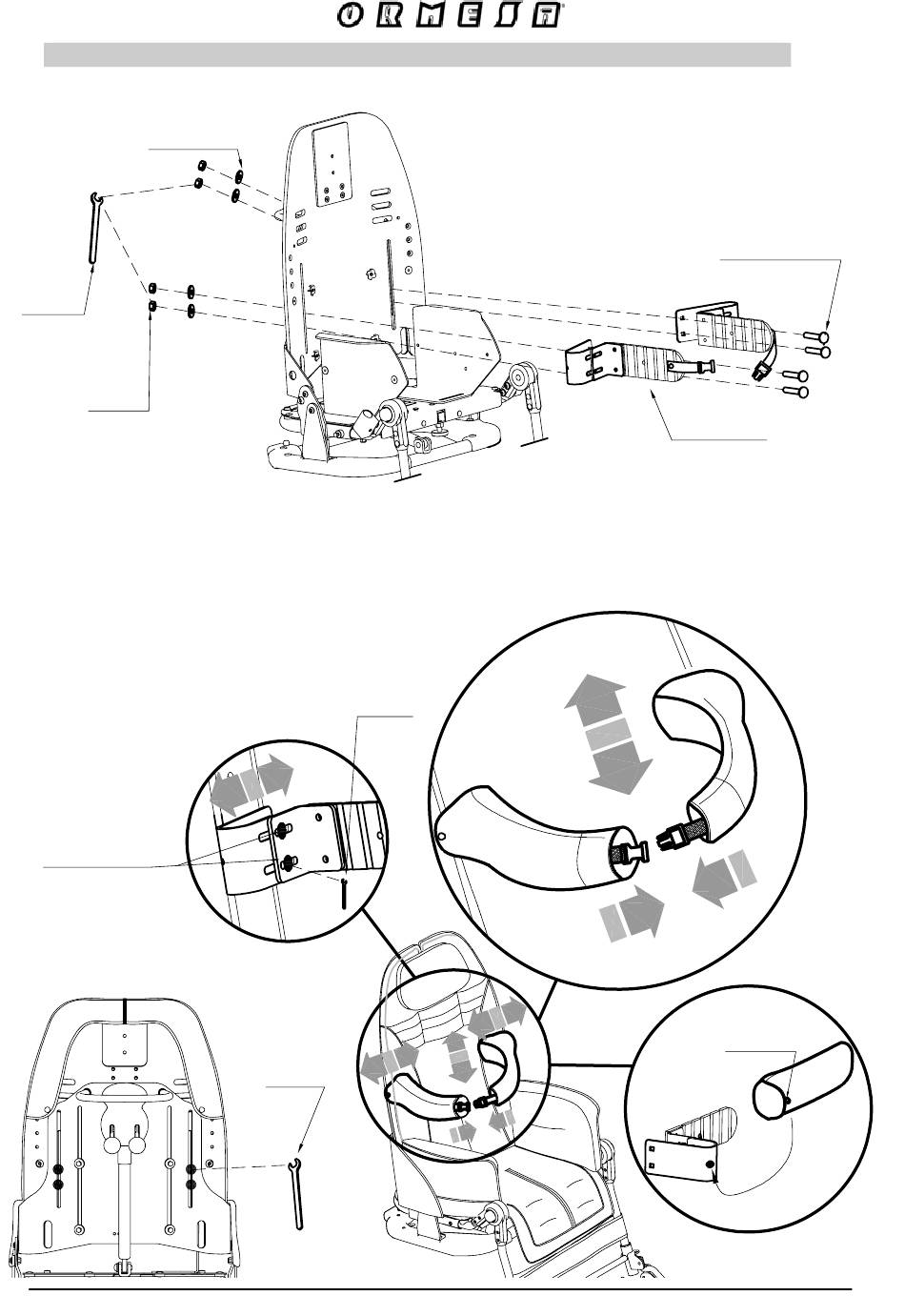 ORMESA