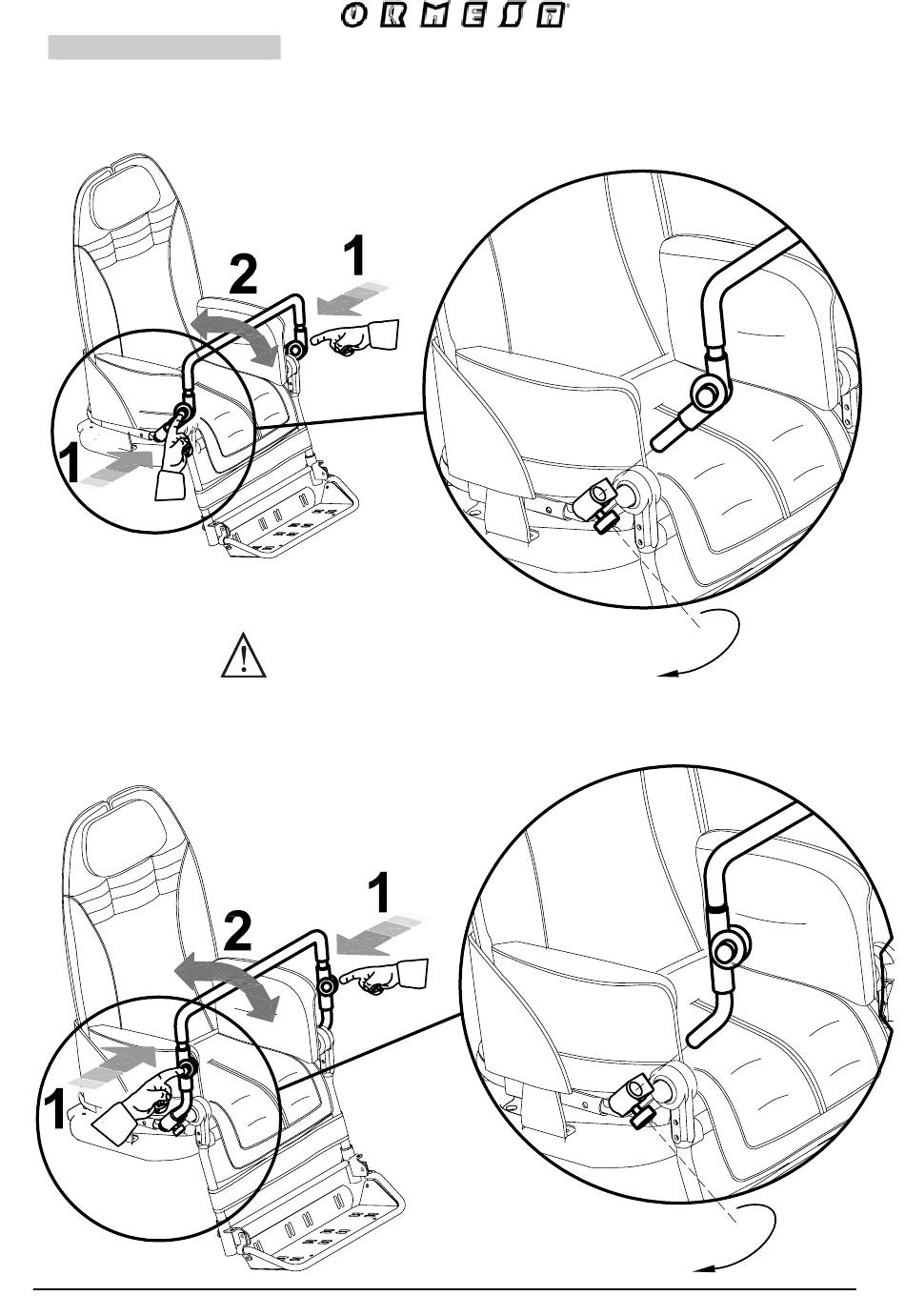 ORMESA

2
1
1

2
1
1