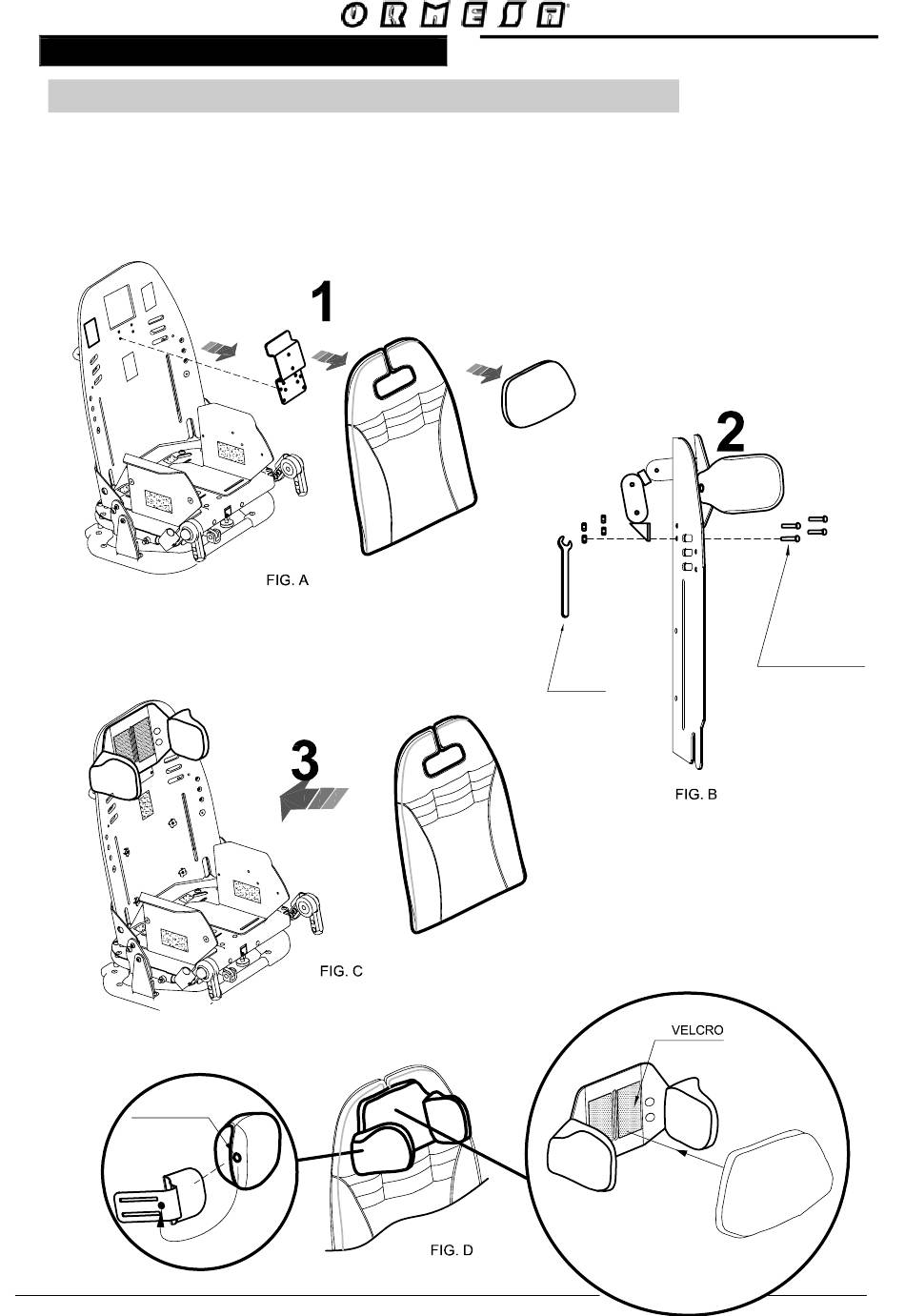 ORMESA

1

2

FIG. A

3

FIG. B

FIG. C

VELCRO

FIG. D