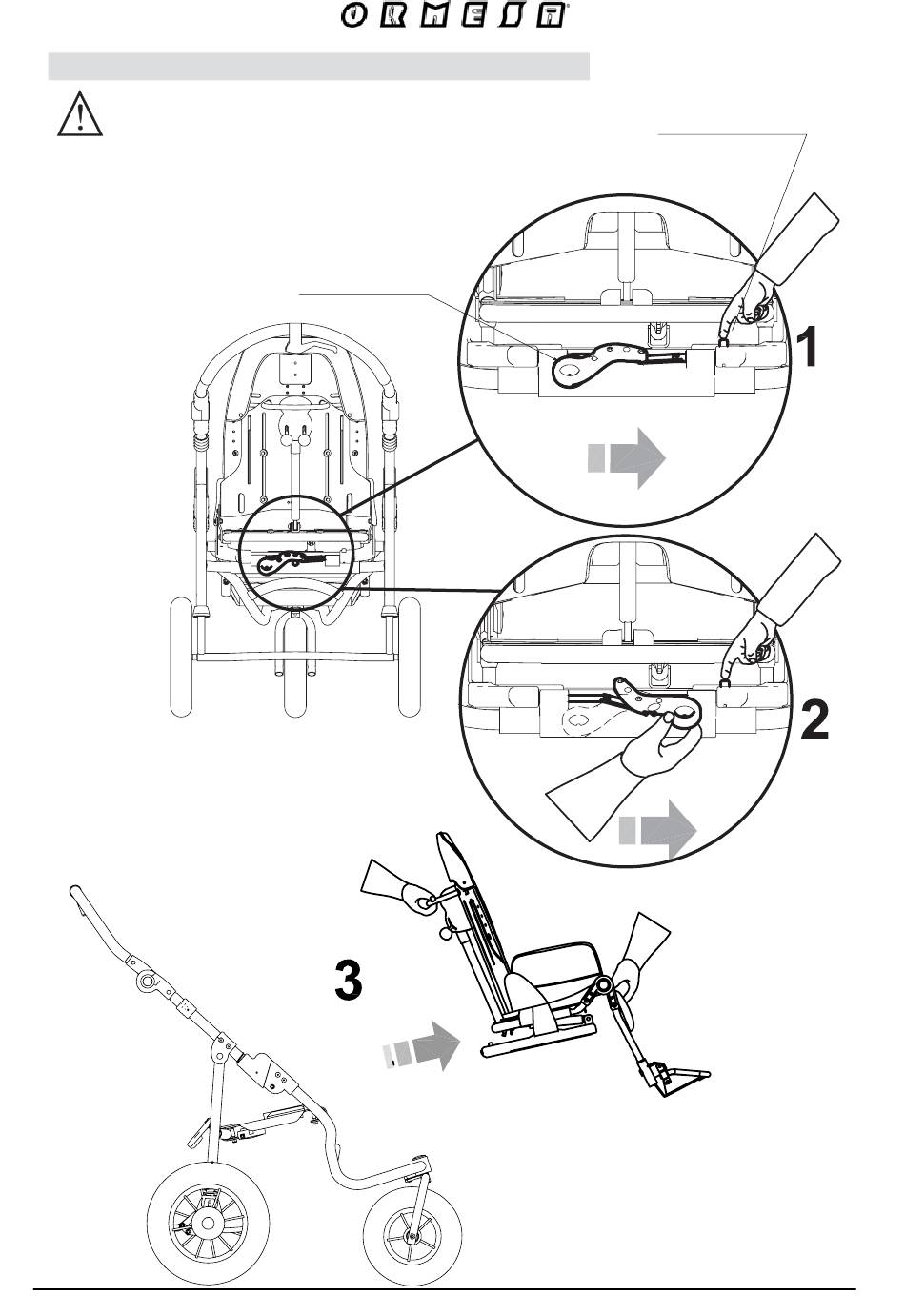 ORMESA

1

2

3