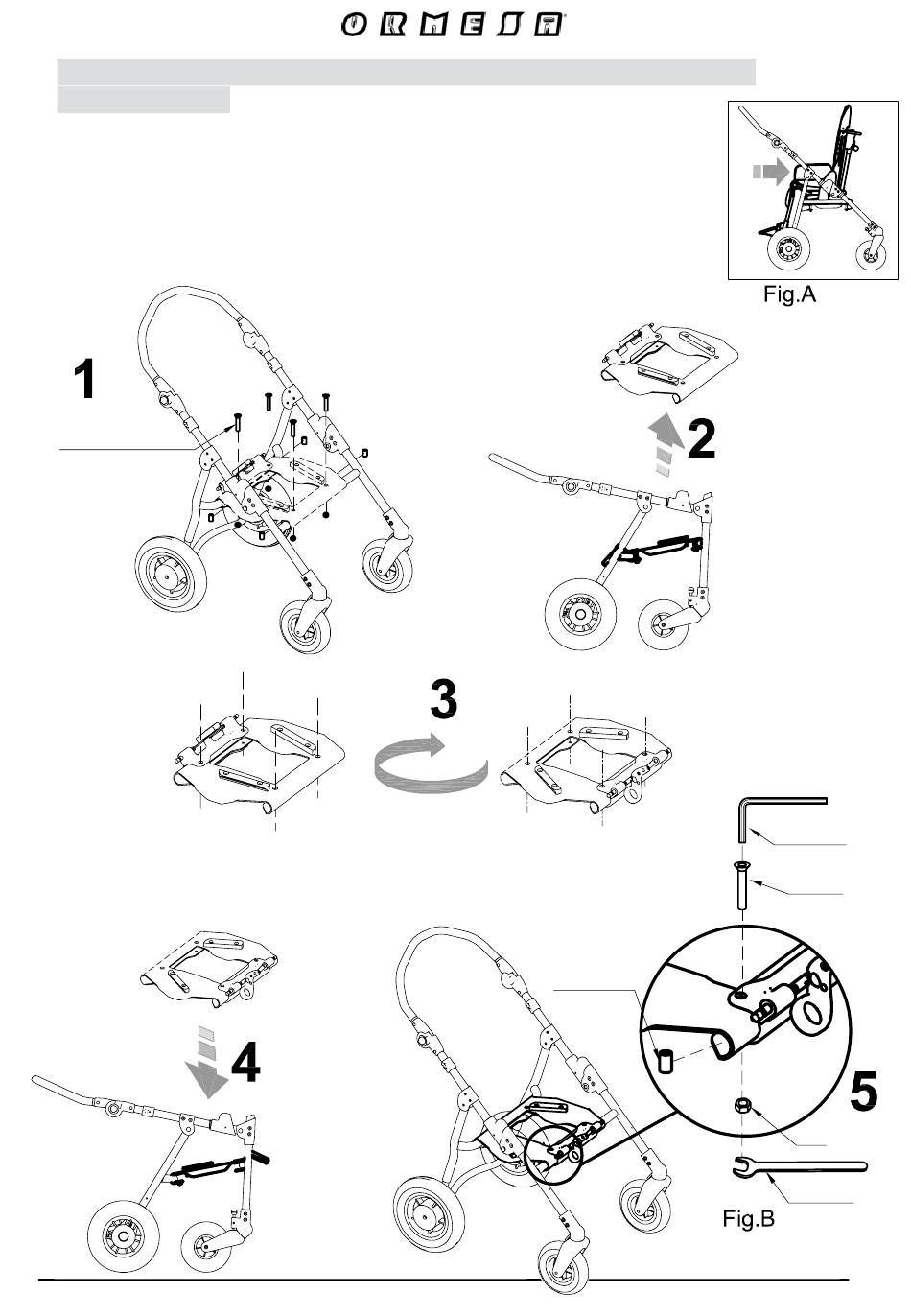 ORMESA

Fig.A

1

2

3

4

5

Fig.B