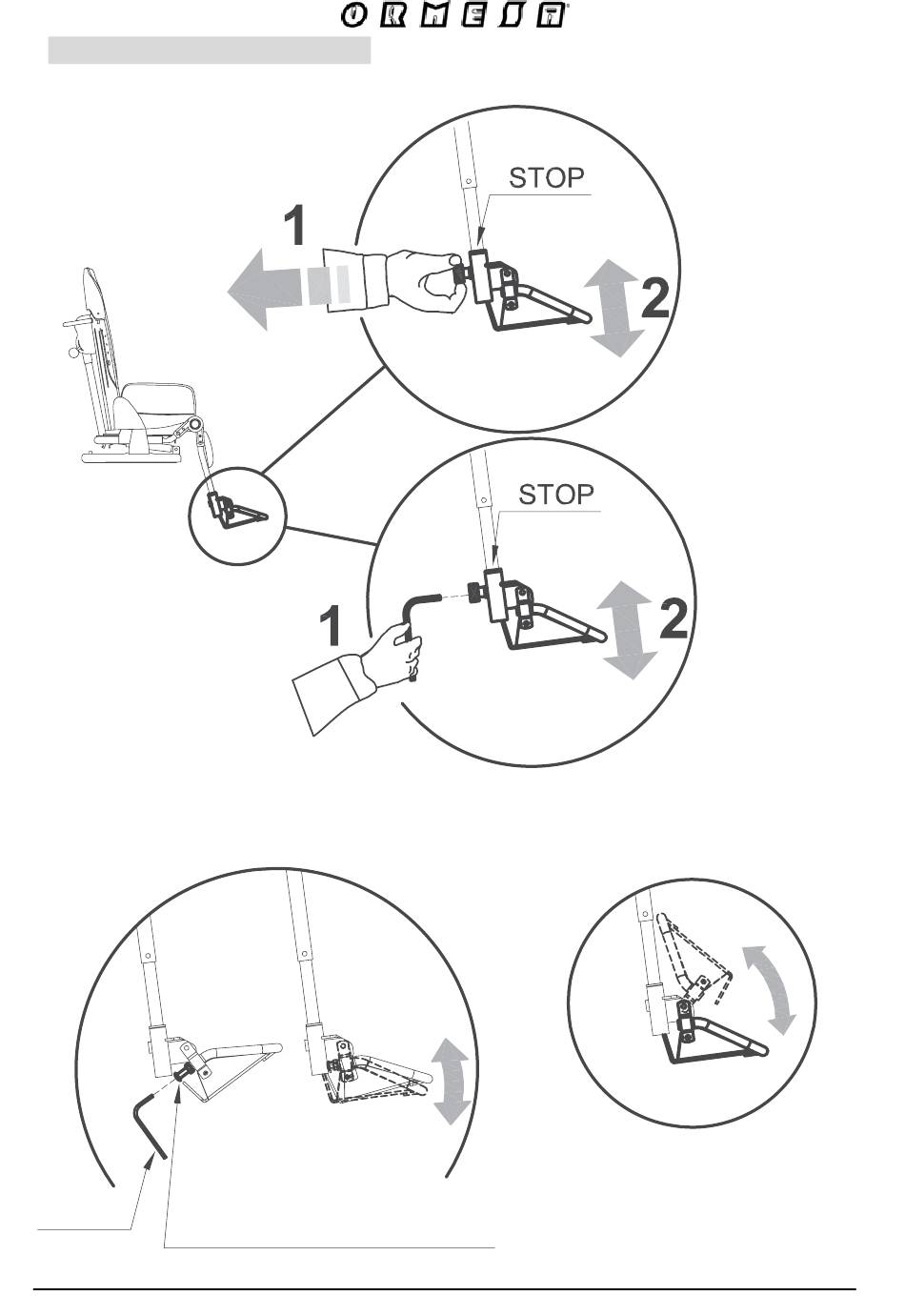 ORMESA

STOP

1

2

STOP

1

2