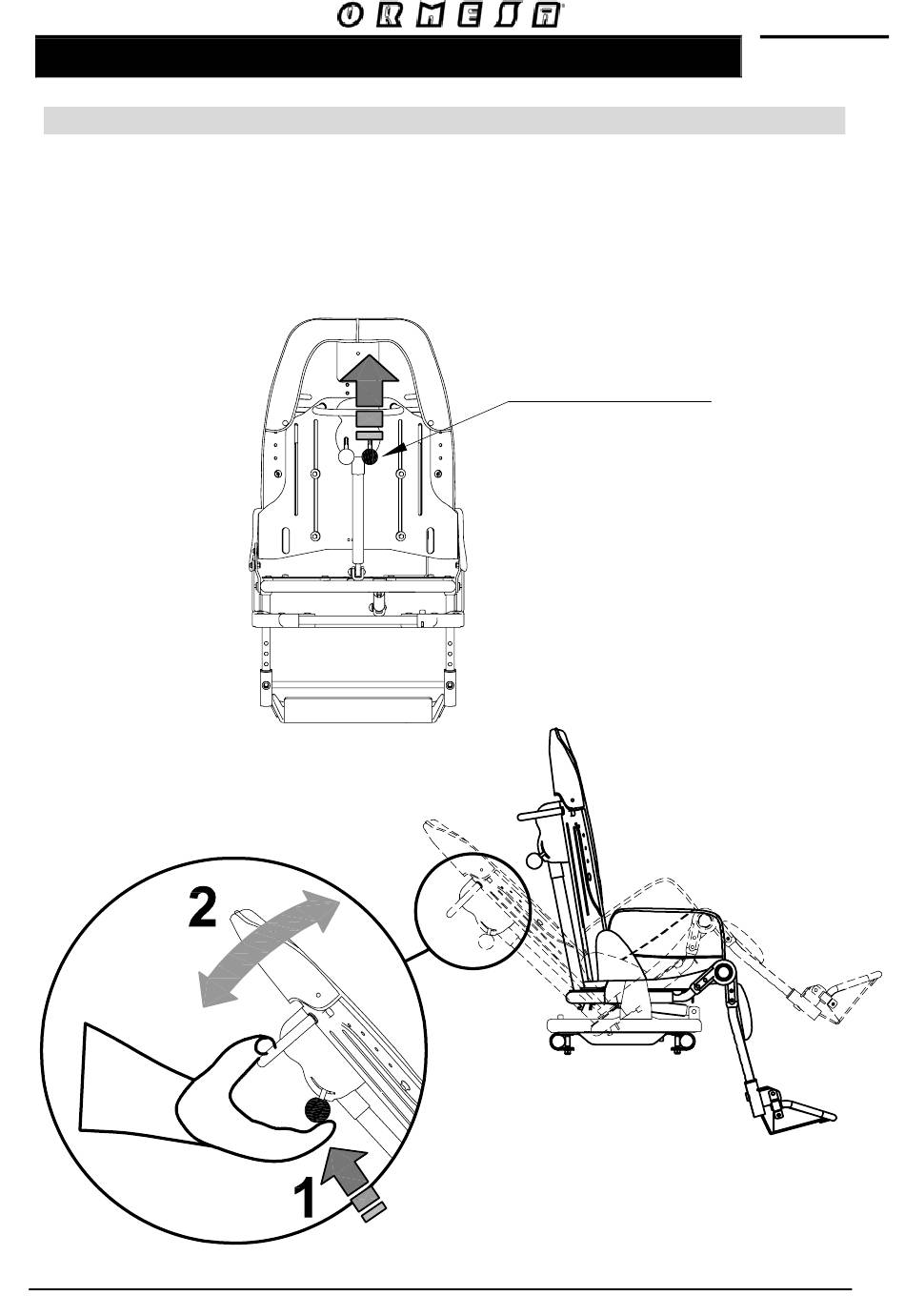 ORMESA

2

1