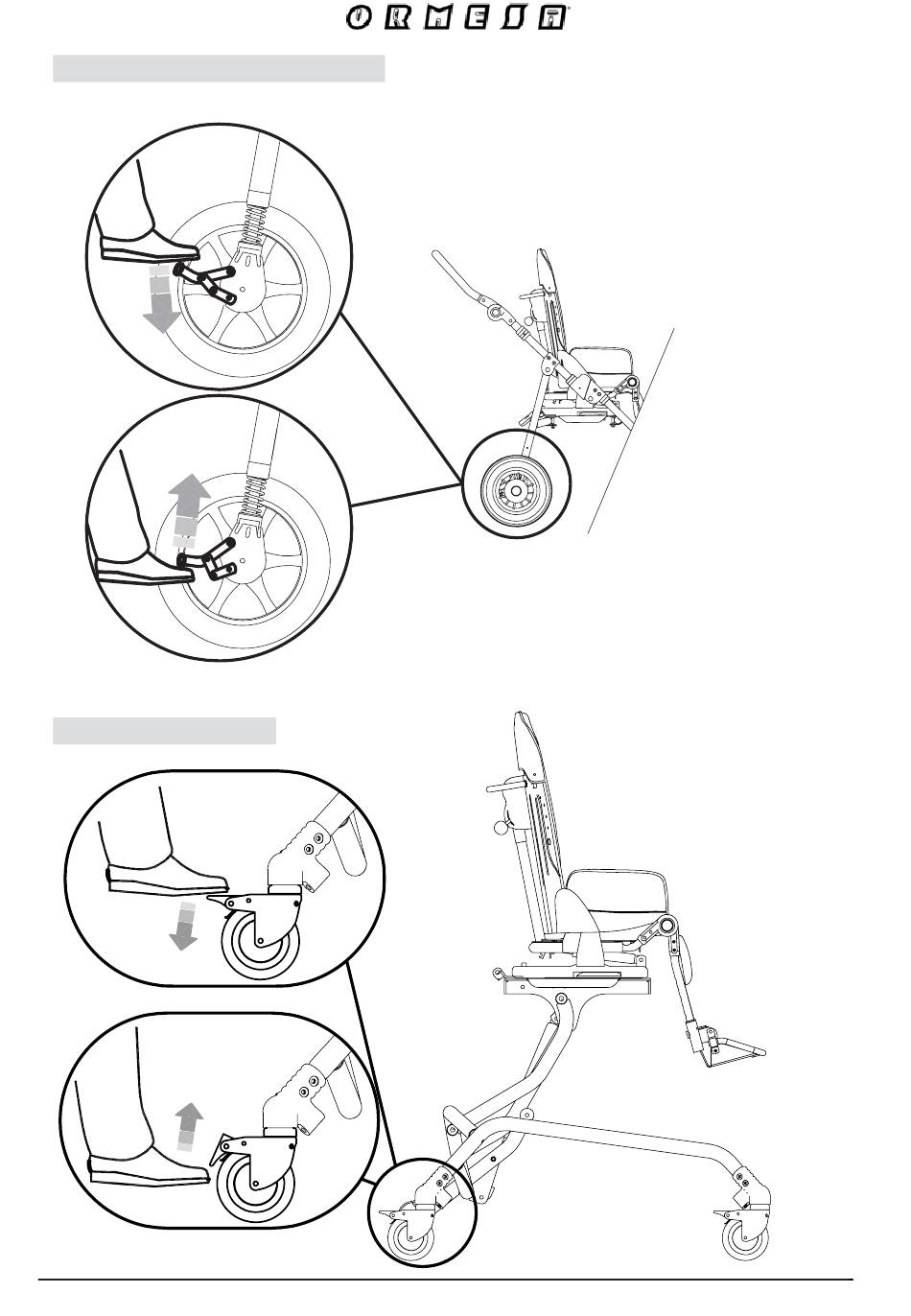 ORMESA