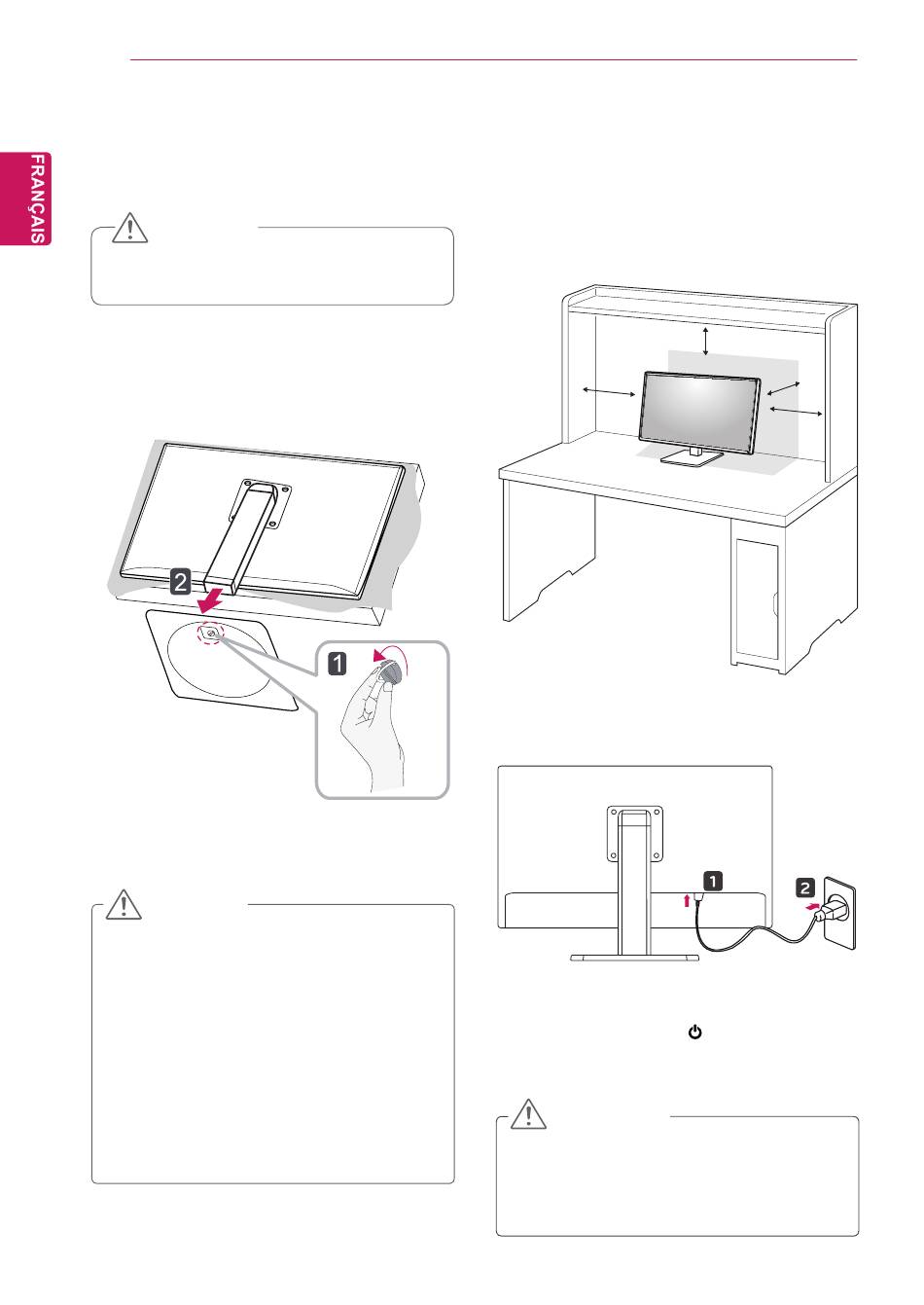 FRANÇAIS

2

1

1

2