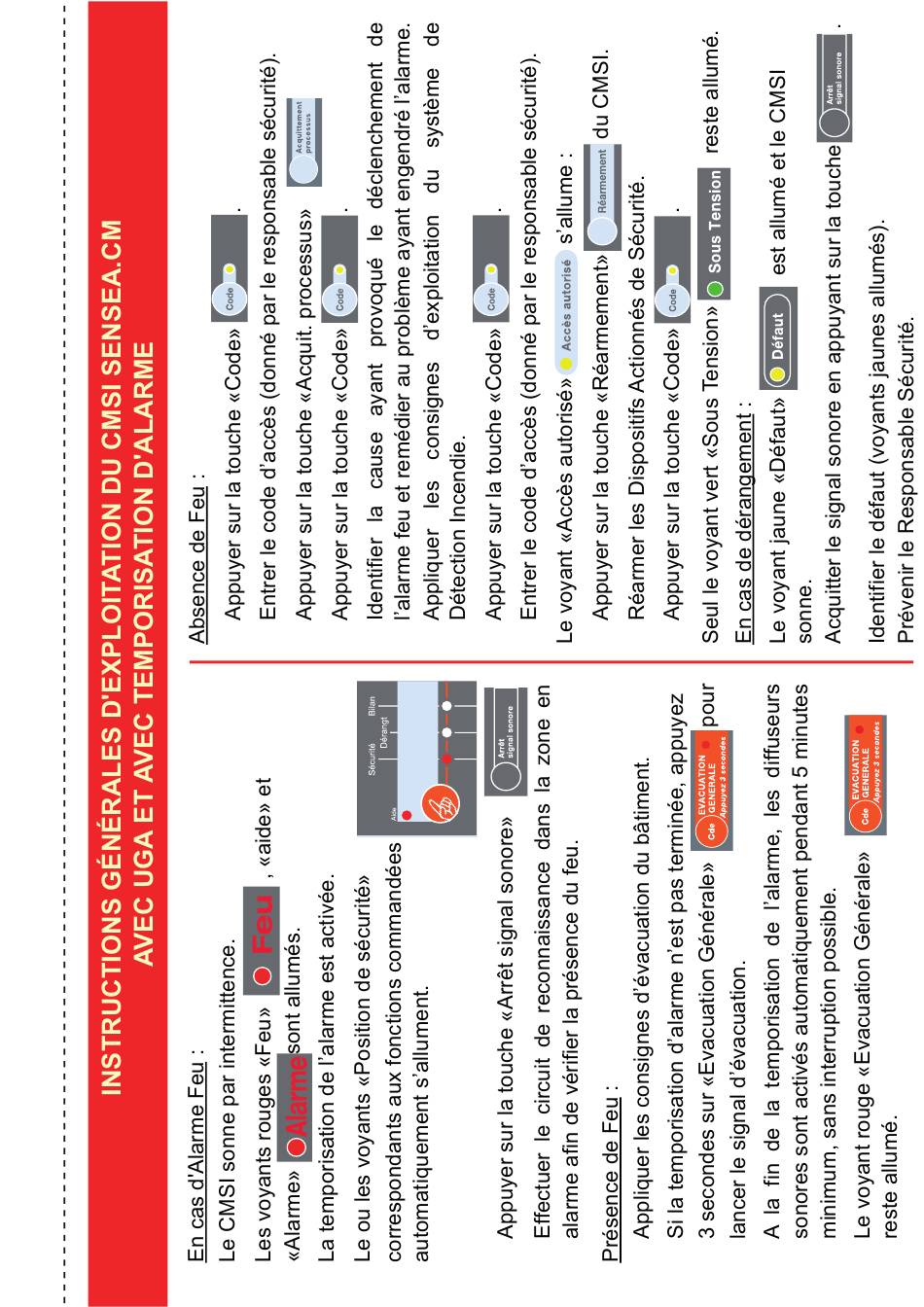 INSTRUCTIONS GÉNÉRALES D'EXPLOITATION DU CMSI SENSEA.CM AVEC UGA ET AVEC TEMPORISATION D'ALARME

En cas d'Alarme Feu :
Le CMSI sonne par intermittence.
Les voyants rouges «Feu» Feu , «aide» et «Alarme» Alarme sont allumés.
La temporisation de l'alarme est activée.
Le ou les voyants «Position de sécurité» correspondants aux fonctions commandées automatiquement s'allument.

Aide Sécurité Dérangt Bilan

Appuyer sur la touche «Arrêt signal sonore» Arrêt signal sonore
Effectuer le circuit de reconnaissance dans la zone en alarme afin de vérifier la présence du feu.

Présence de Feu :
Appliquer les consignes d'évacuation du bâtiment.
Si la temporisation d'alarme n'est pas terminée, appuyez 3 secondes sur «Evacuation Générale» Cde EVACUATION GENERALE Appuyez 3 secondes pour lancer le signal d'évacuation.
A la fin de la temporisation de l'alarme, les diffuseurs sonores sont activés automatiquement pendant 5 minutes minimum, sans interruption possible.
Le voyant rouge «Evacuation Générale» Cde EVACUATION GENERALE Appuyez 3 secondes reste allumé.

Absence de Feu :
Appuyer sur la touche «Code» Code .
Entrer le code d'accès (donné par le responsable sécurité).
Appuyer sur la touche «Acquit. processus» Acquittement processus
Appuyer sur la touche «Code» Code .
Identifier la cause ayant provoqué le déclenchement de l'alarme feu et remédier au problème ayant engendré l'alarme.
Appliquer les consignes d'exploitation du système de Détection Incendie.
Appuyer sur la touche «Code» Code .
Entrer le code d'accès (donné par le responsable sécurité).
Le voyant «Accès autorisé» Accès autorisé s'allume :
Appuyer sur la touche «Réarmement» Réarmement du CMSI.
Réarmer les Dispositifs Actionnés de Sécurité.
Appuyer sur la touche «Code» Code .
Seul le voyant vert «Sous Tension» Sous Tension reste allumé.
En cas de dérangement :
Le voyant jaune «Défaut» Défaut est allumé et le CMSI sonne.
Acquitter le signal sonore en appuyant sur la touche Arrêt signal sonore .
Identifier le défaut (voyants jaunes allumés).
Prévenir le Responsable Sécurité.