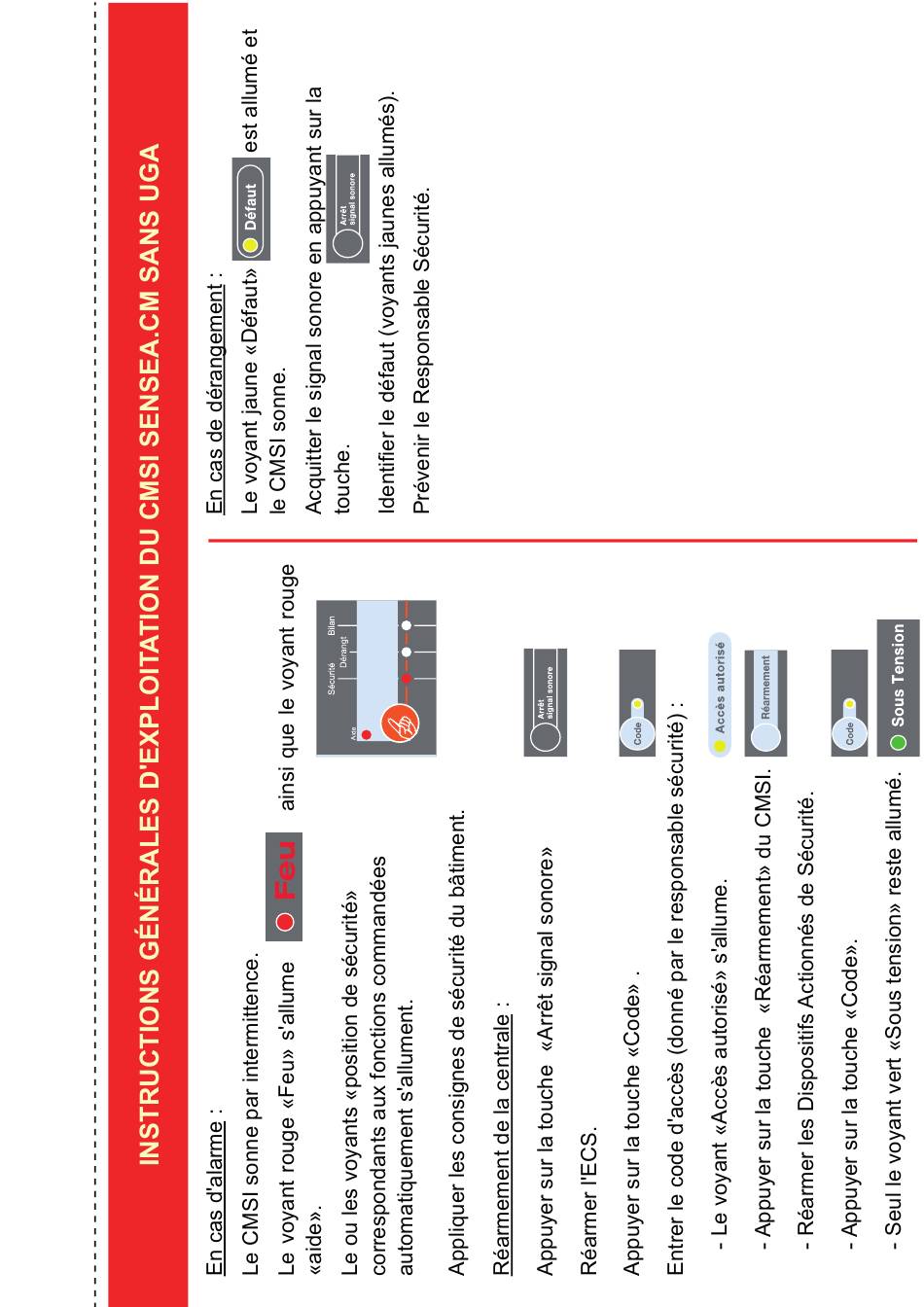 INSTRUCTIONS GÉNÉRALES D'EXPLOITATION DU CMSI SENSEA.CM SANS UGA

En cas d'alarme :

Le CMSI sonne par intermittence.

Le voyant rouge «Feu» s'allume Feu ainsi que le voyant rouge «aide».

Le ou les voyants «position de sécurité» correspondants aux fonctions commandées automatiquement s'allument.

Aide Sécurité Dérangt Bilan

Appliquer les consignes de sécurité du bâtiment.

Réarmement de la centrale :

Appuyer sur la touche «Arrêt signal sonore» Arrêt signal sonore

Réarmer l'ECS.

Appuyer sur la touche «Code» . Code

Entrer le code d'accès (donné par le responsable sécurité) :

- Le voyant «Accès autorisé» s'allume. Accès autorisé

- Appuyer sur la touche «Réarmement» du CMSI. Réarmement

- Réarmer les Dispositifs Actionnés de Sécurité.

- Appuyer sur la touche «Code». Code

- Seul le voyant vert «Sous tension» reste allumé. Sous Tension

En cas de dérangement :

Le voyant jaune «Défaut» Défaut est allumé et le CMSI sonne.

Acquitter le signal sonore en appuyant sur la touche. Arrêt signal sonore

Identifier le défaut (voyants jaunes allumés).

Prévenir le Responsable Sécurité.