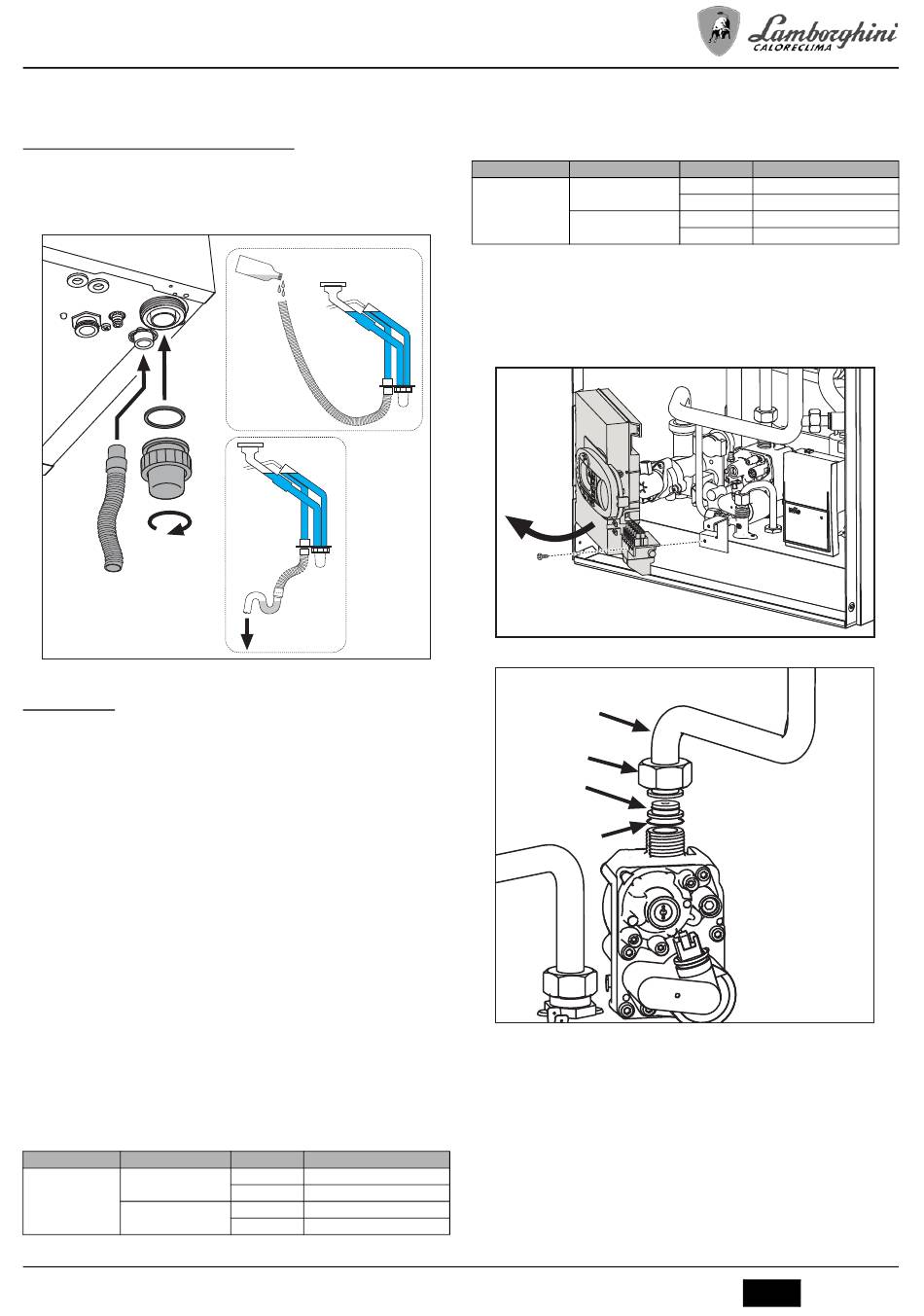 Lamborghini
CALORECLIMA