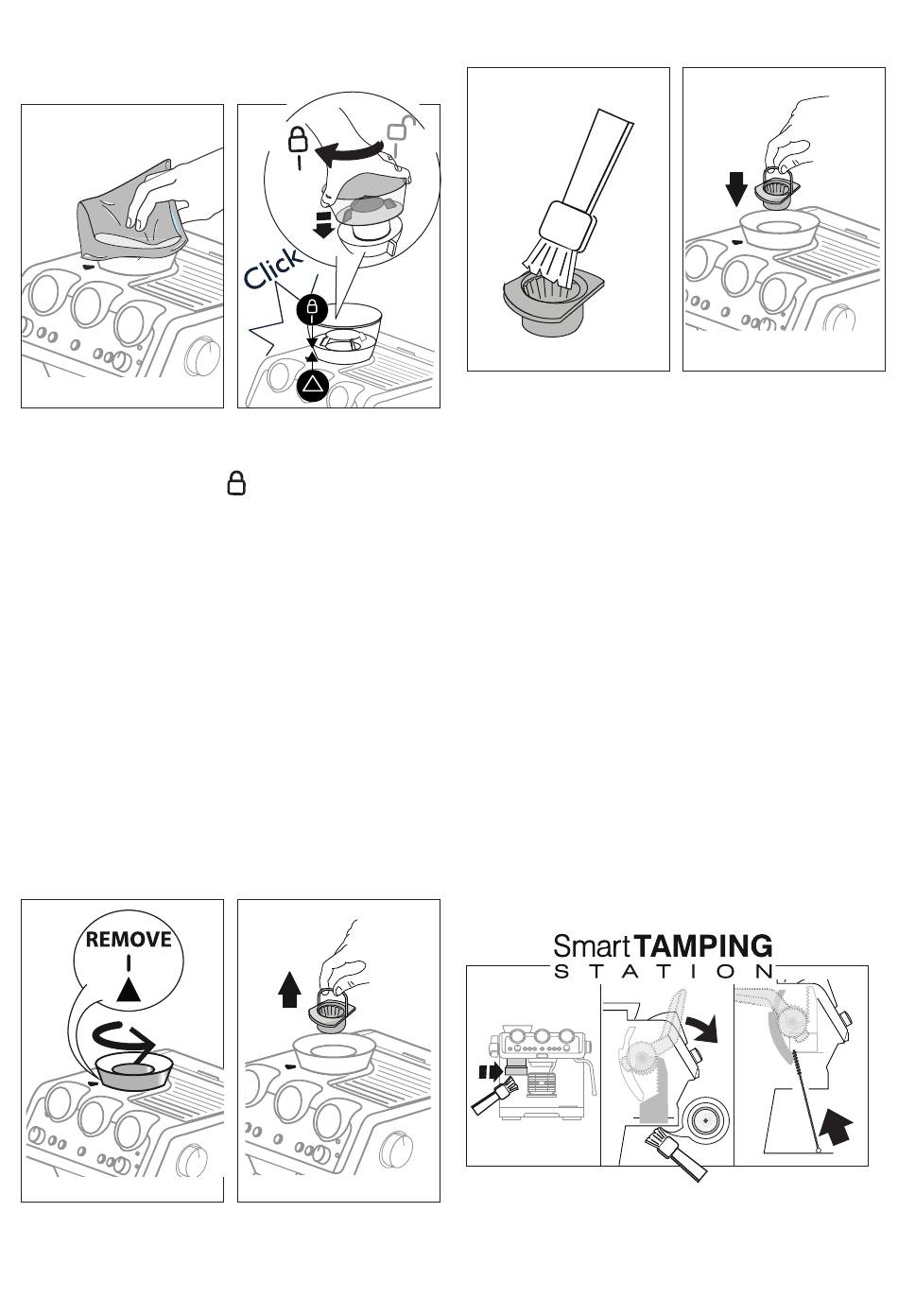 Click

REMOVE

Smart TAMPING STATION