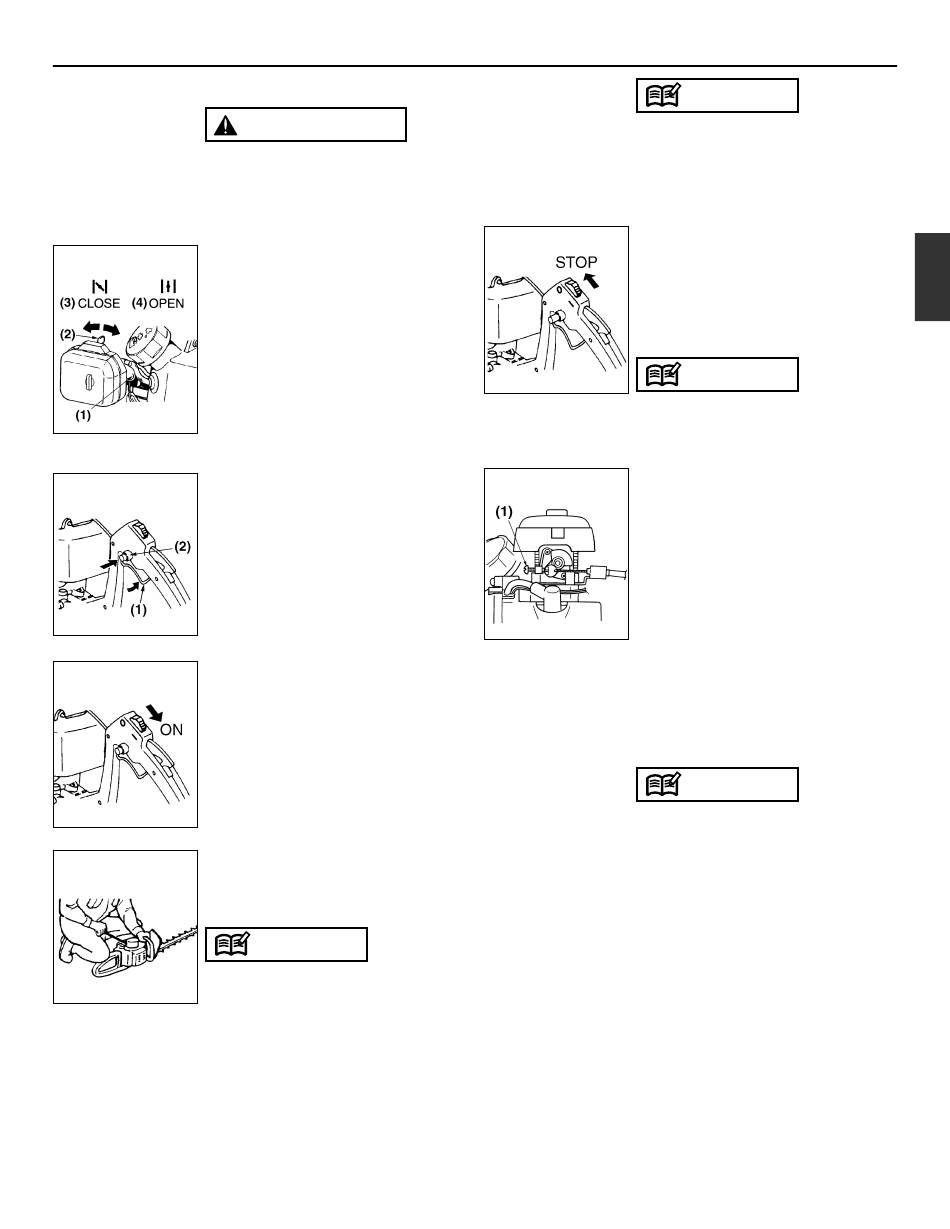 (3) CLOSE (4) OPEN
(2)
(1)

(2)
(1)

ON

STOP

(1)