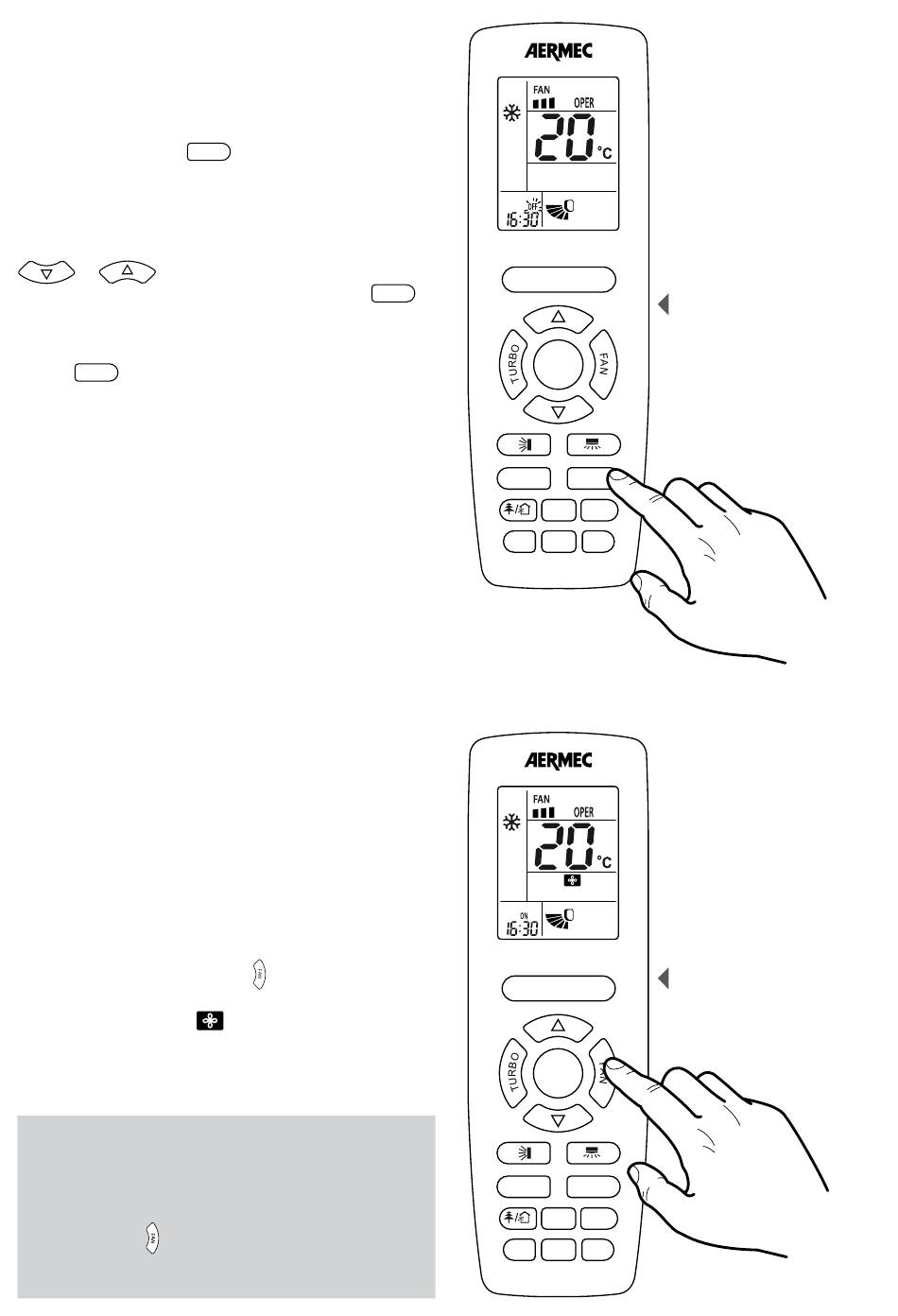 AERMEC

FAN
OPER
20 °C
OFF
16:30

TURBO
FAN

AERMEC

FAN
OPER
20 °C
ON
16:30

TURBO
FAN