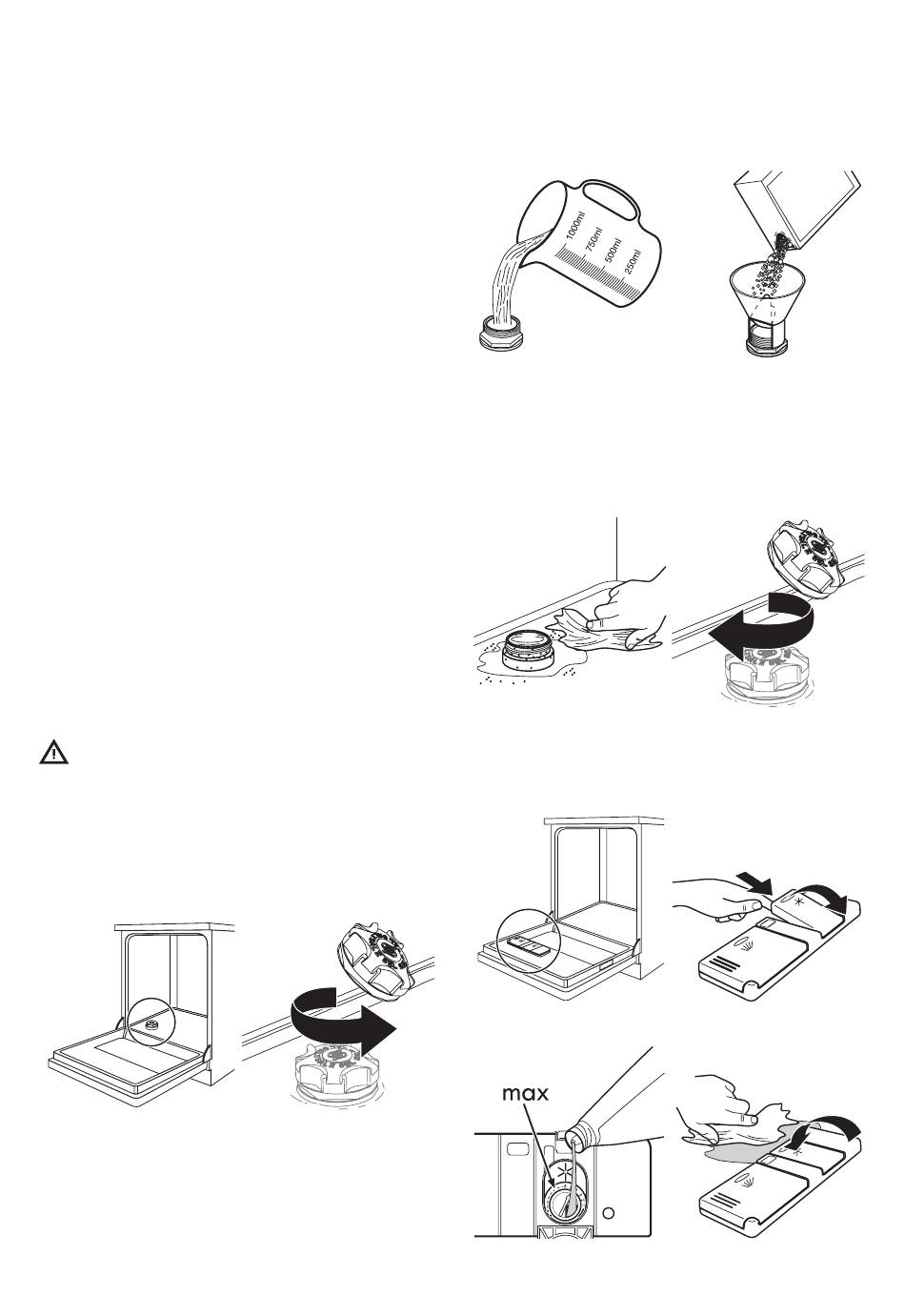 1000ml
750ml
500ml
250ml

max