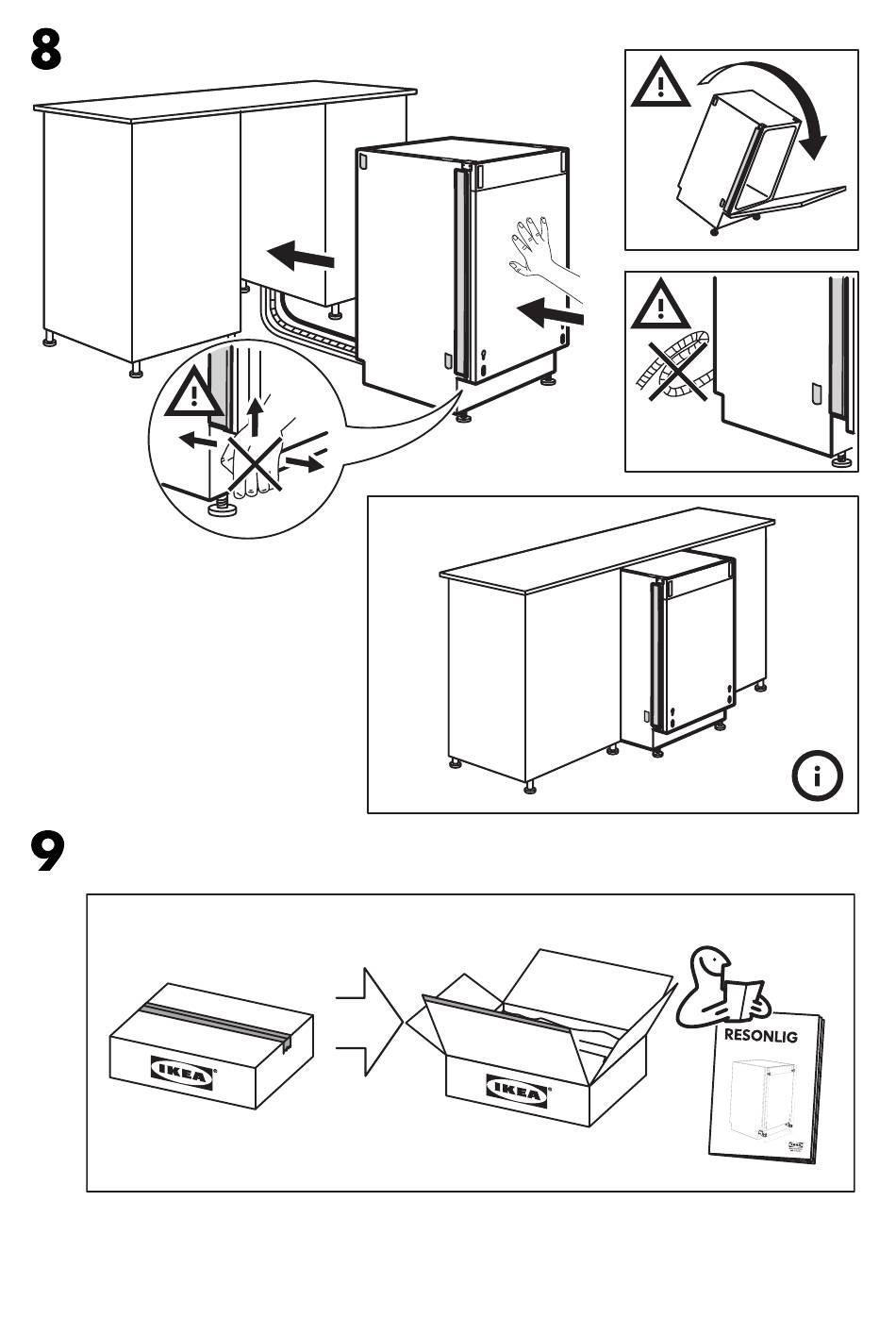 8

9

IKEA

IKEA

RESONLIG