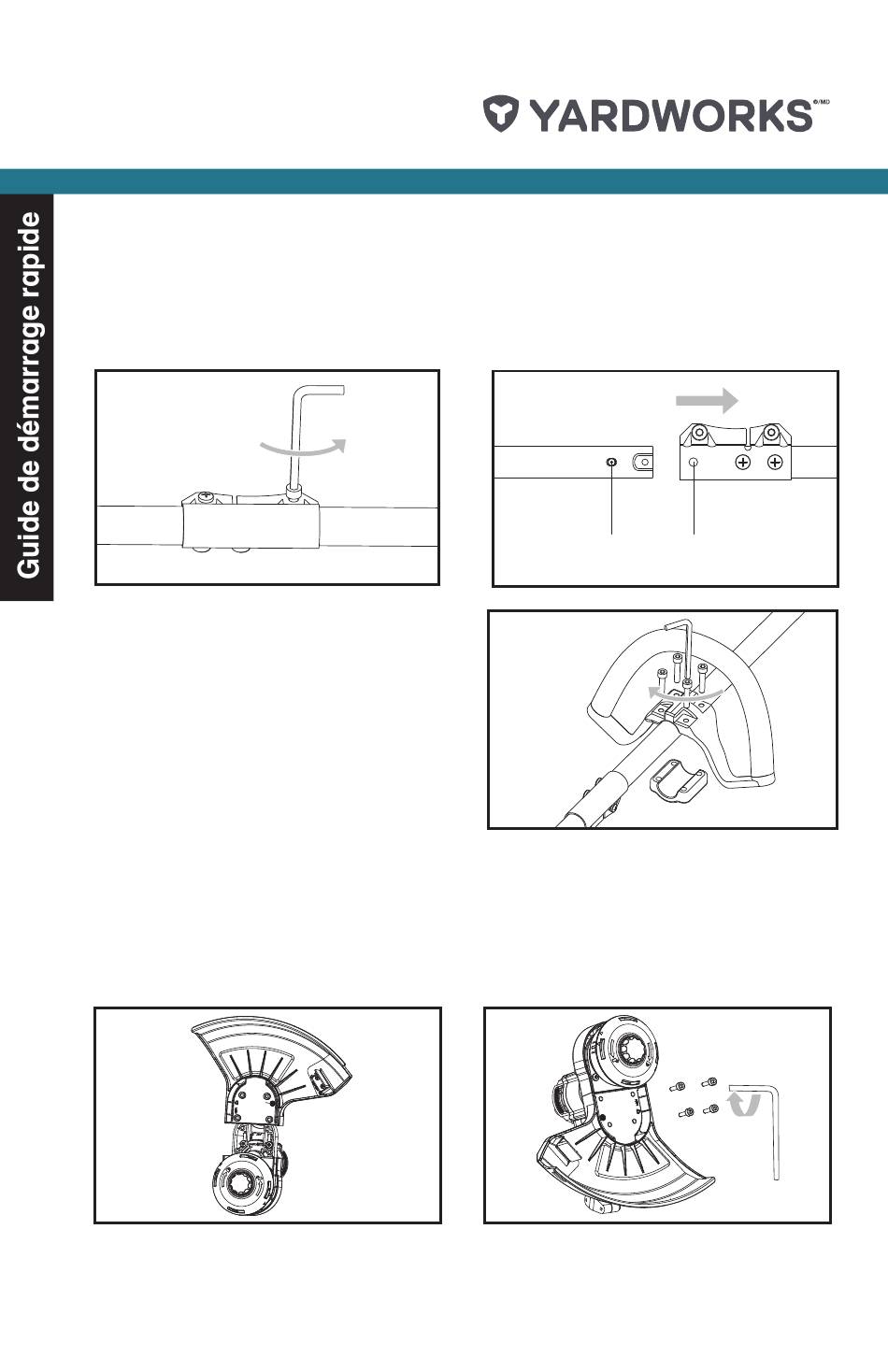 YARDWORKS®/MD

Guide de démarrage rapide