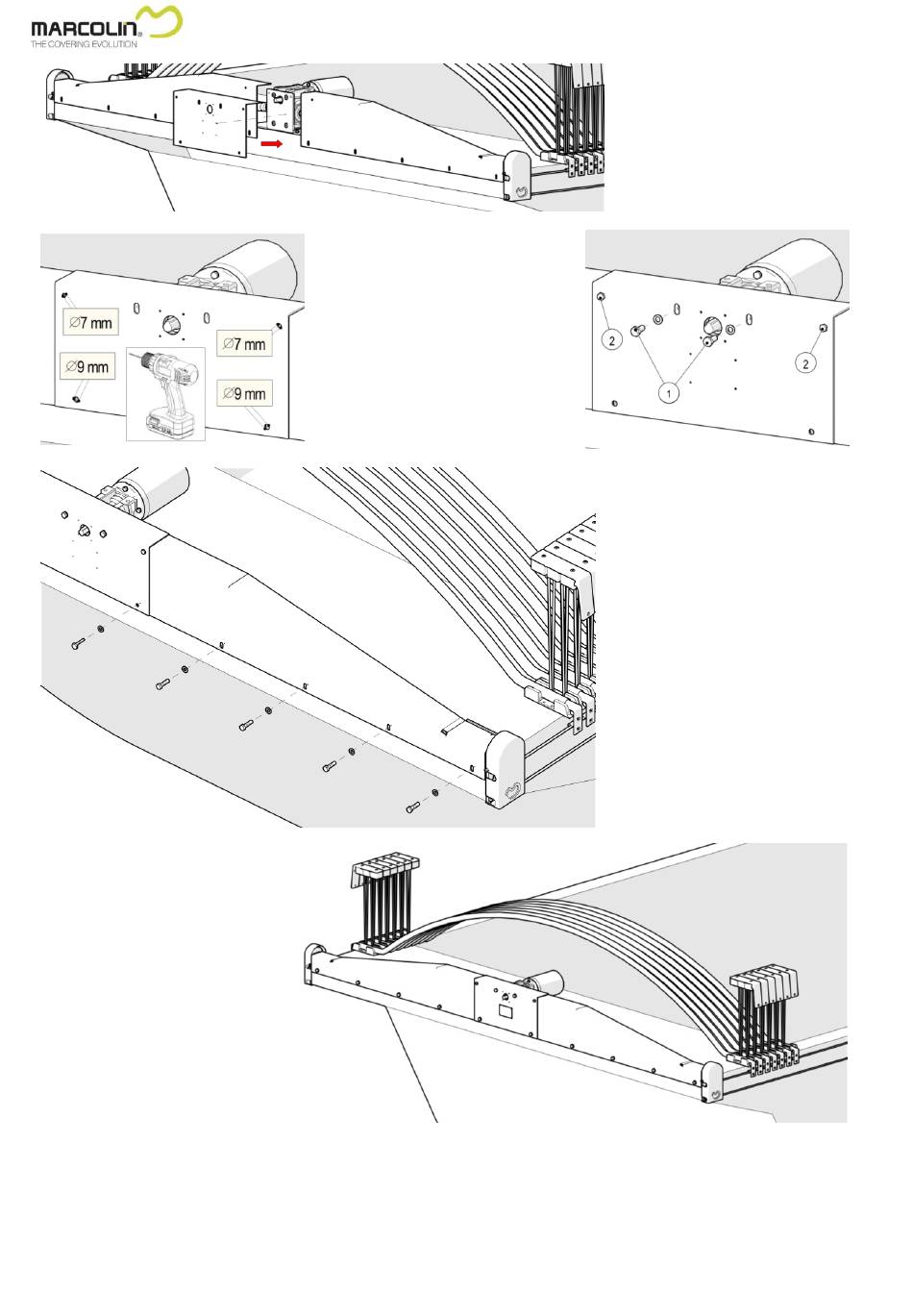 MARCOLIN®
THE COVERING EVOLUTION

$\varnothing$7 mm
$\varnothing$9 mm
$\varnothing$7 mm
$\varnothing$9 mm

2
2
1