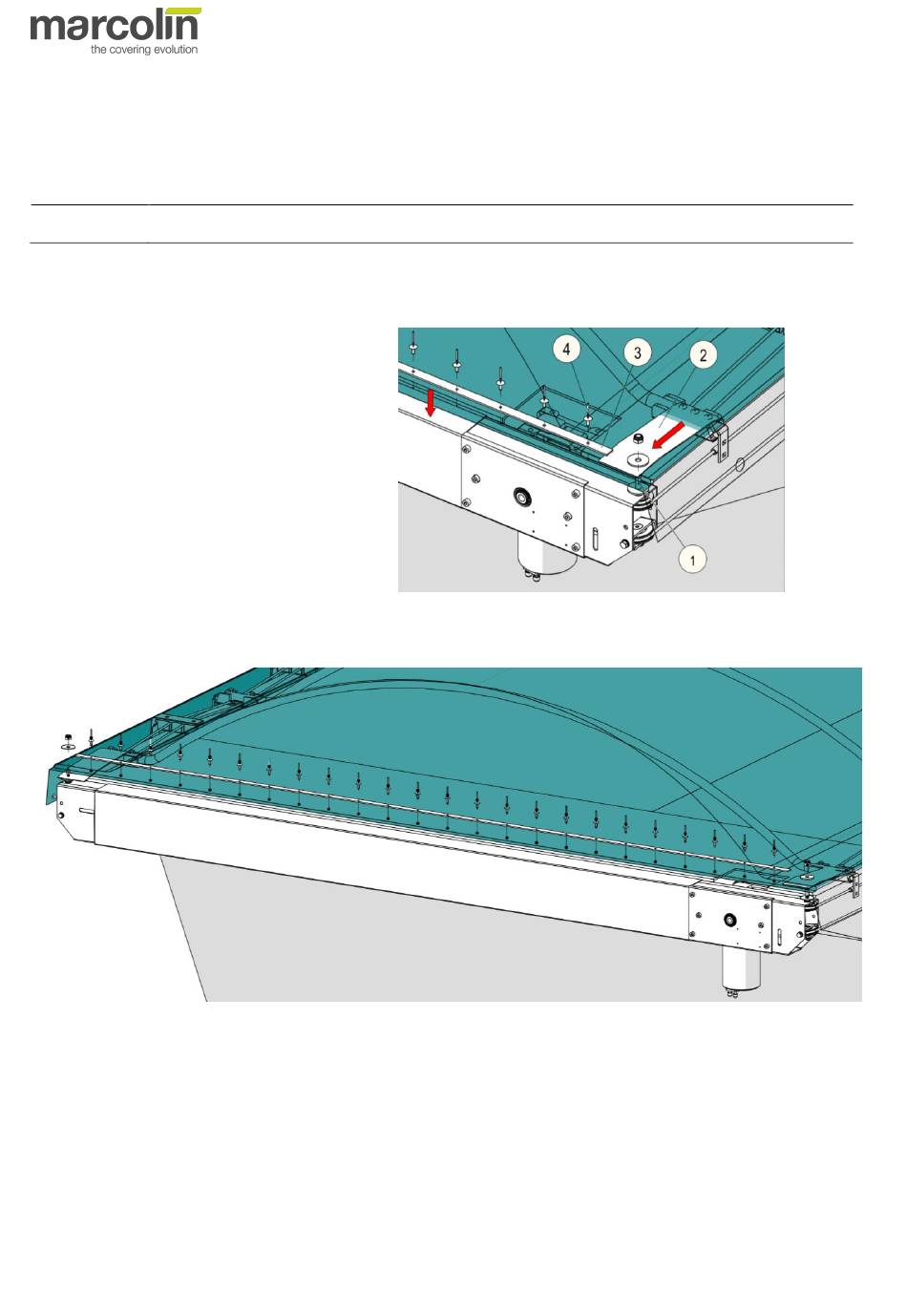 marcolin
the covering evolution

4
3
2
1