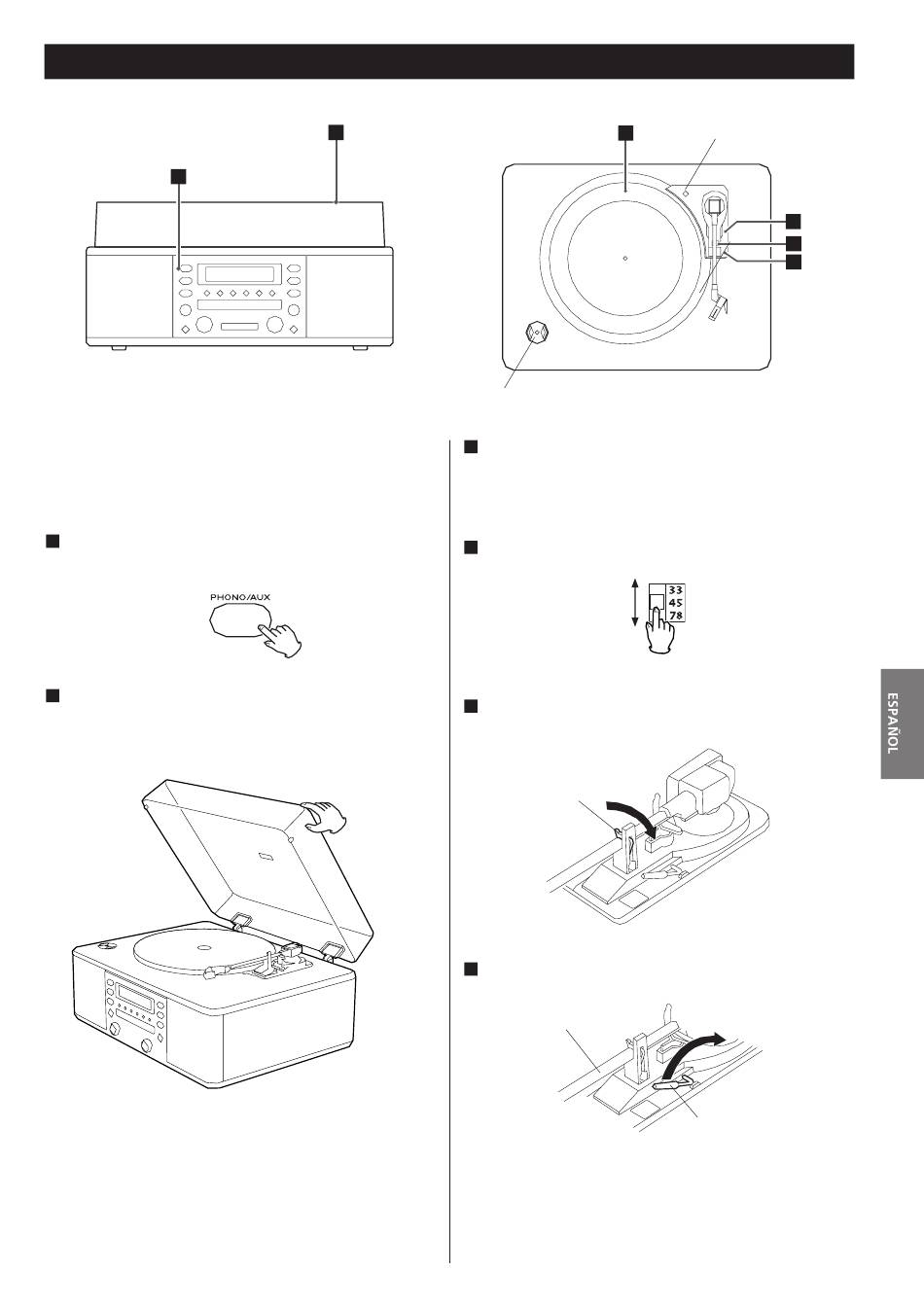 PHONO/AUX

33
45
78

ESPAÑOL