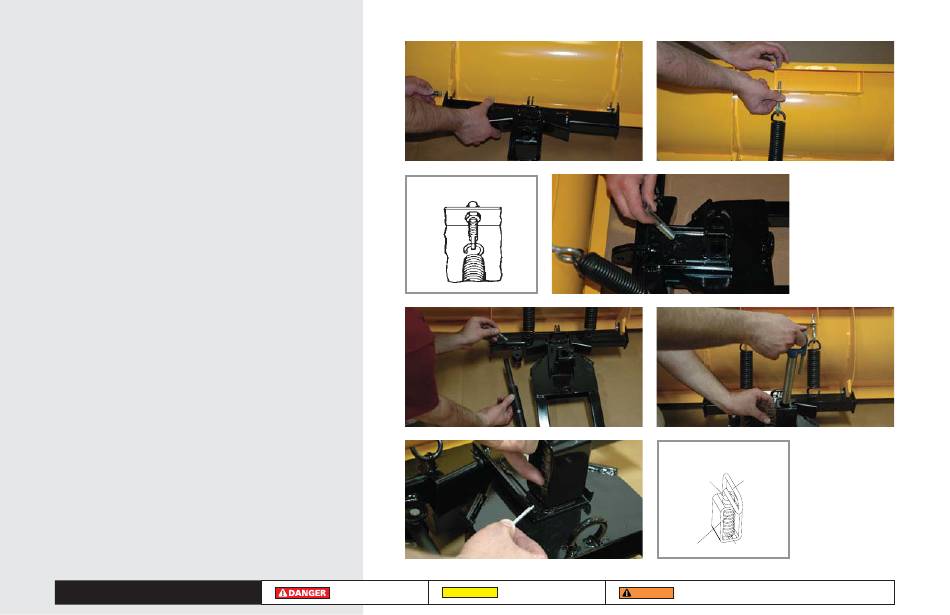 DANGER